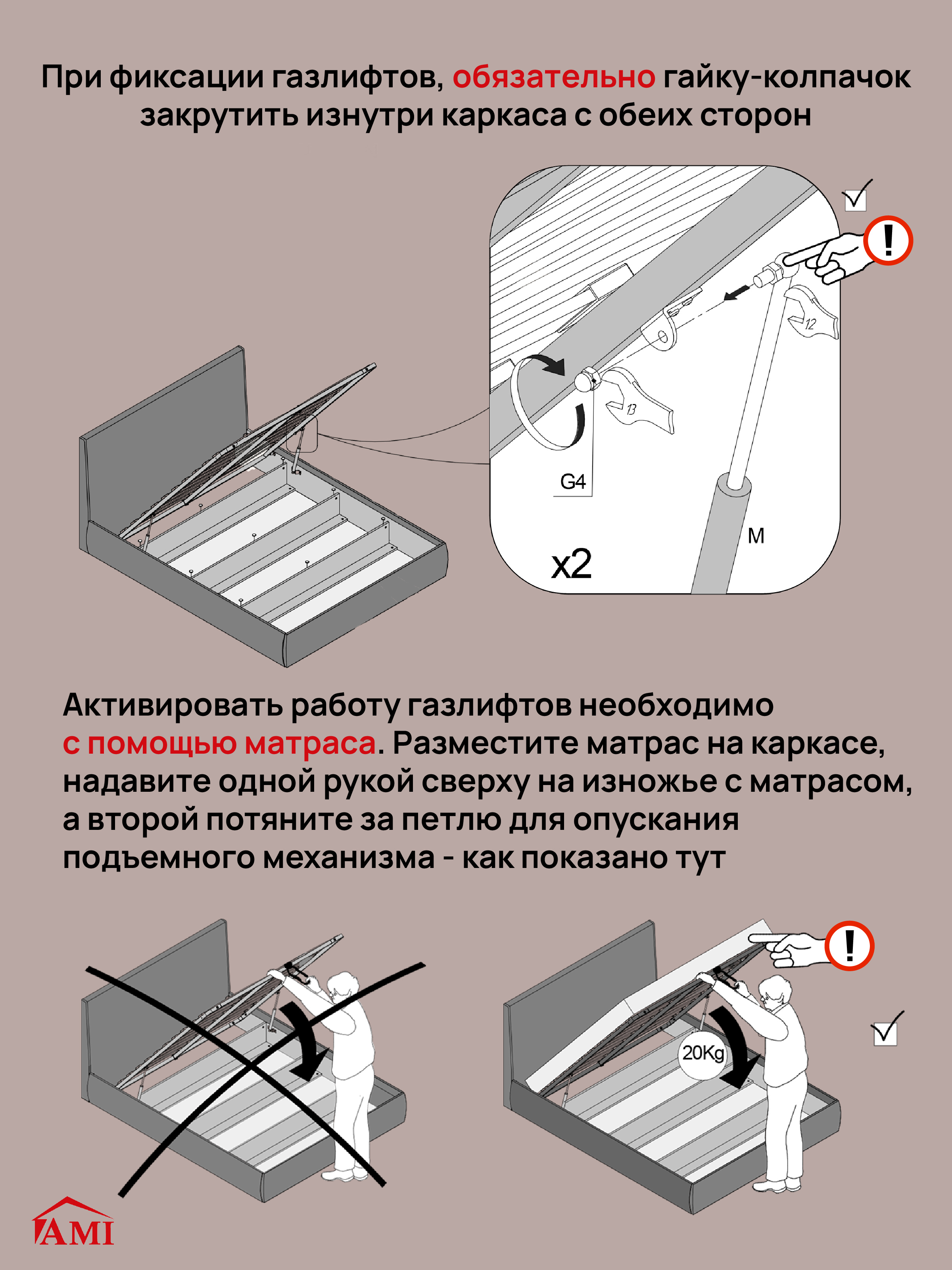 При фиксации газлифтов, обязательно гайку-колпачок закрутить изнутри каркаса с обеих сторон

!

12

13

G4

M

x2

Активировать работу газлифтов необходимо с помощью матраса. Разместите матрас на каркасе, надавите одной рукой сверху на изножье с матрасом, а второй потяните за петлю для опускания подъемного механизма - как показано тут

!

20Kg

AMI