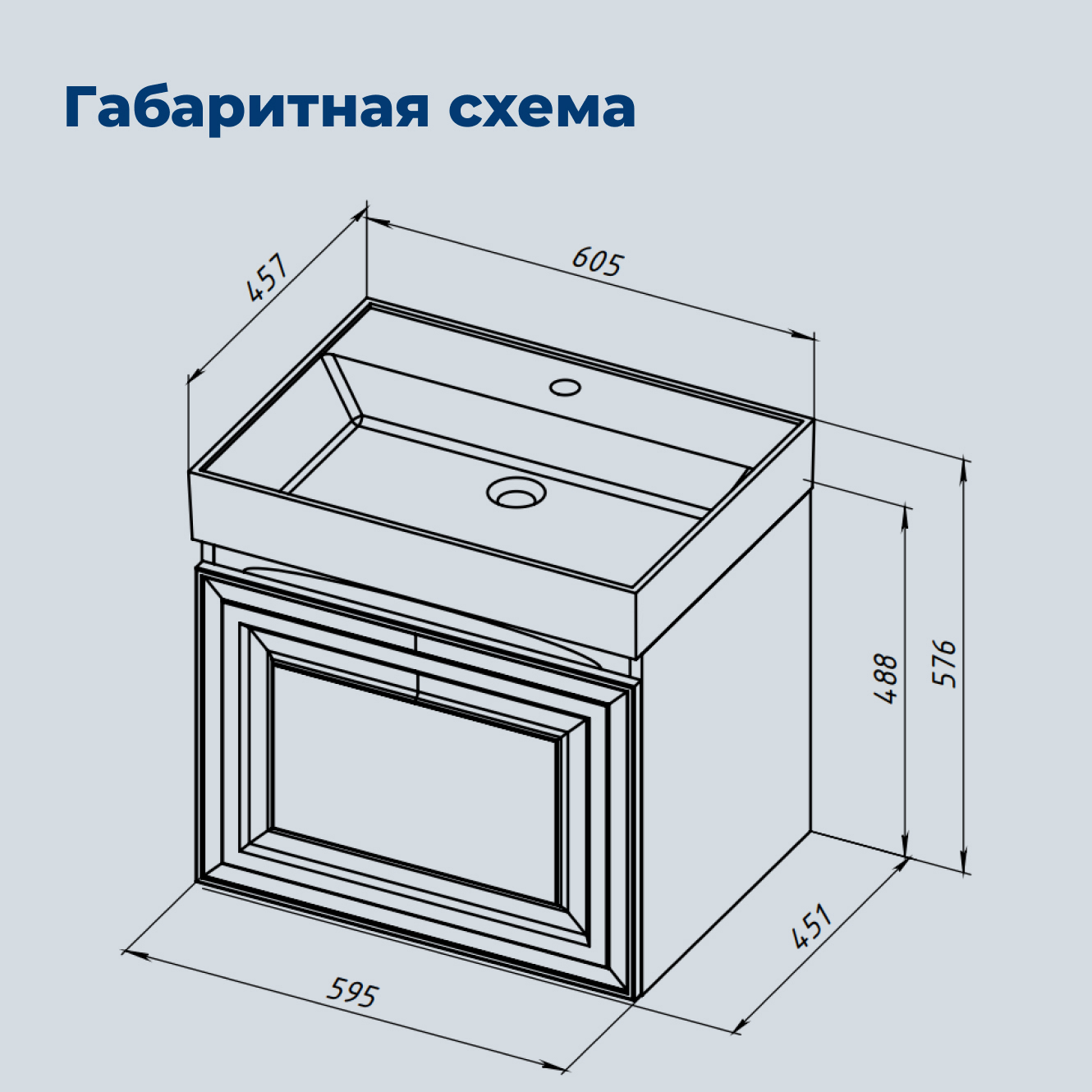 Габаритная схема

457

605

488

576

451

595