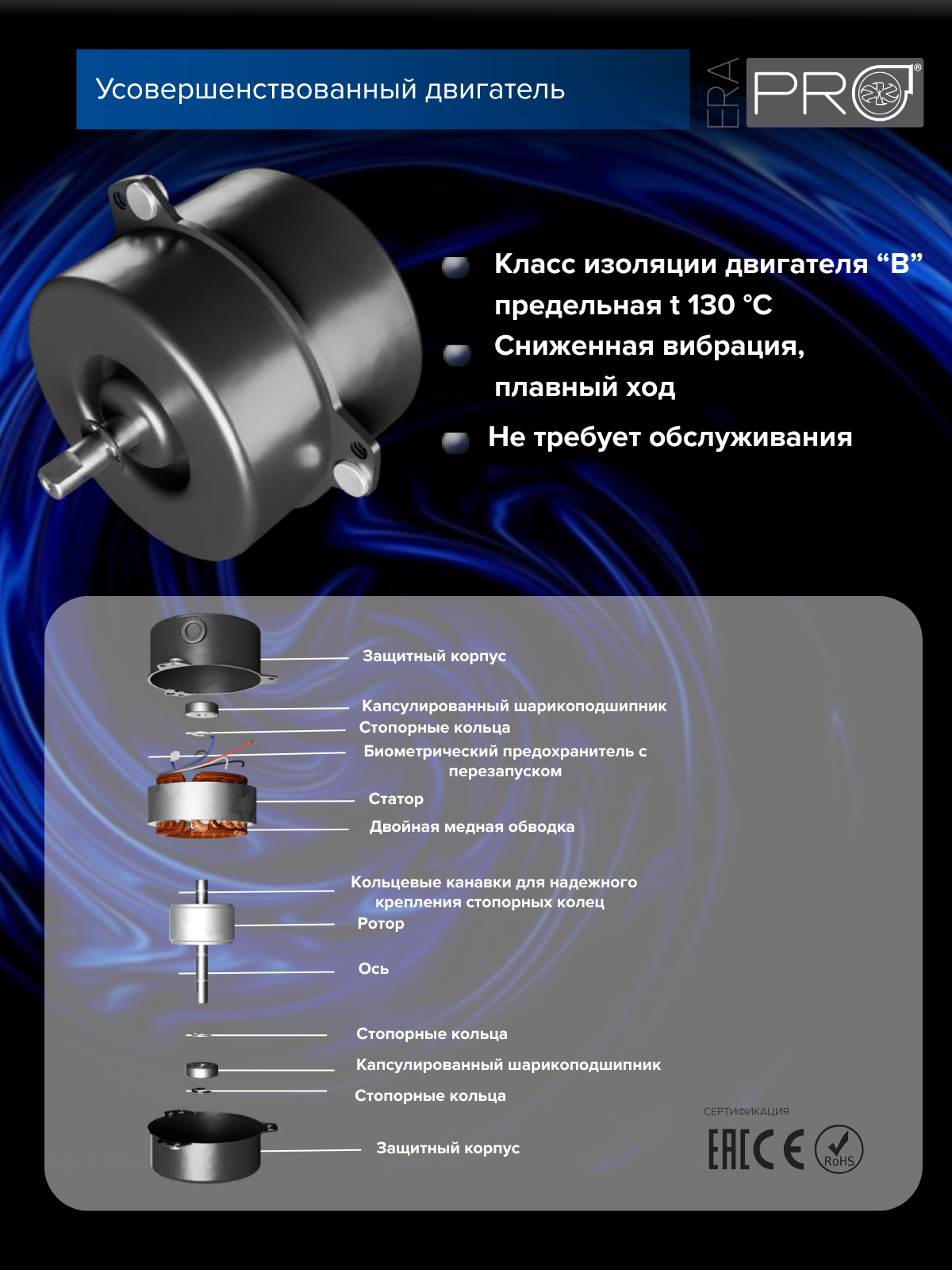 Усовершенствованный двигатель

ERA PRO®

Класс изоляции двигателя “B” предельная t 130 °C

Сниженная вибрация, плавный ход

Не требует обслуживания

Защитный корпус

Капсулированный шарикоподшипник

Стопорные кольца

Биометрический предохранитель с перезапуском

Статор

Двойная медная обводка

Кольцевые канавки для надежного крепления стопорных колец

Ротор

Ось

Стопорные кольца

Капсулированный шарикоподшипник

Стопорные кольца

Защитный корпус

СЕРТИФИКАЦИЯ

EAC CE RoHS