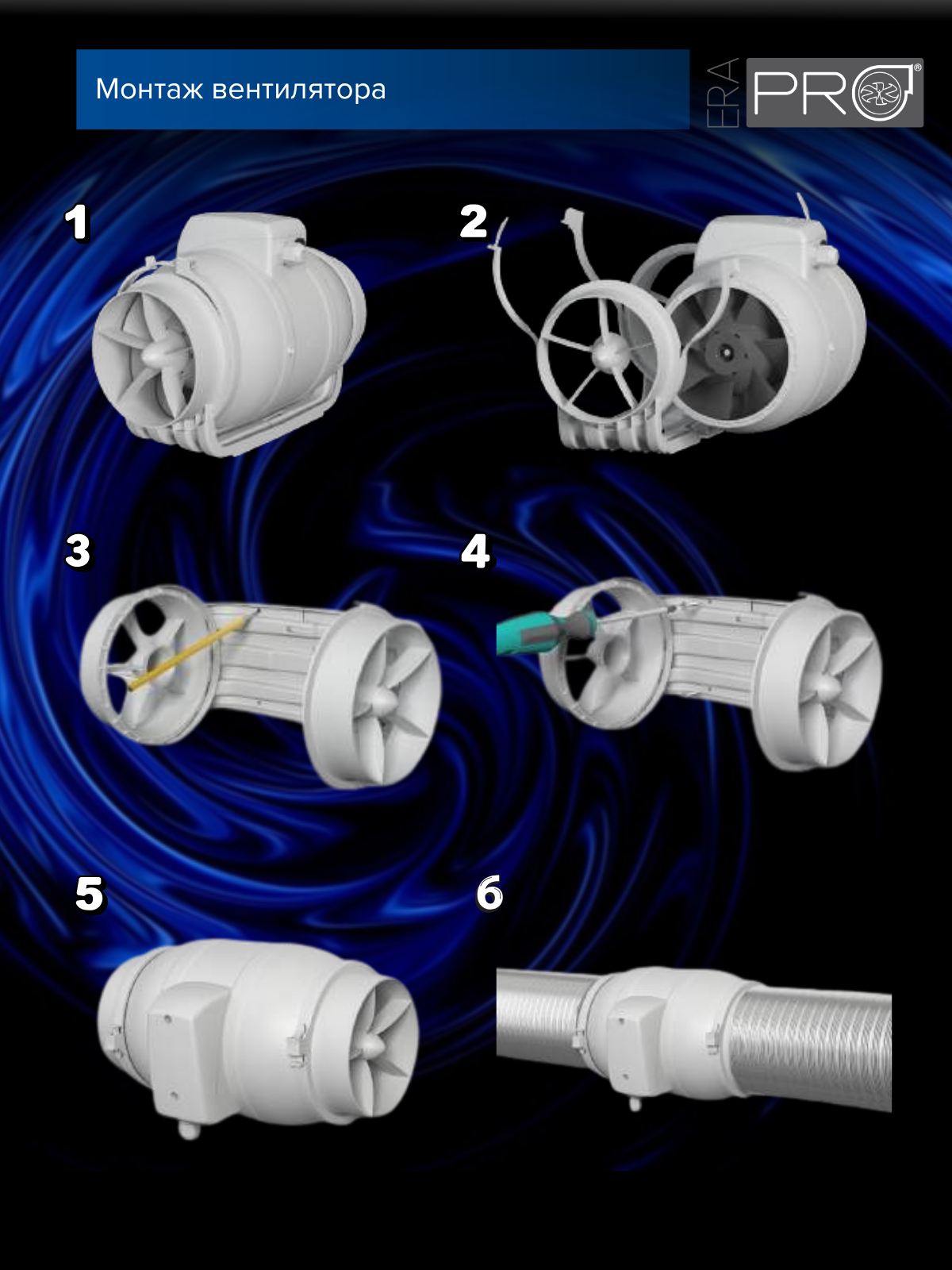 Монтаж вентилятора

ERA PRO®

1

2

3

4

5

6