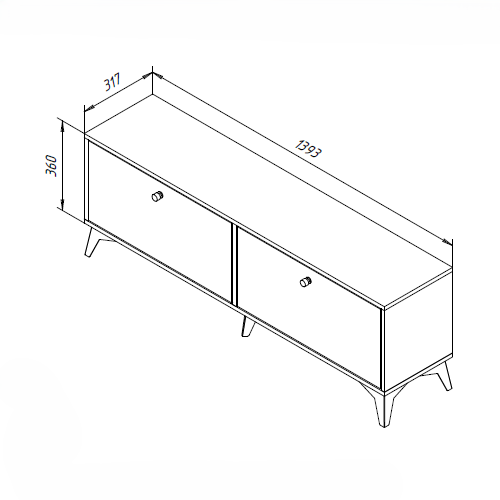 317
1393
360