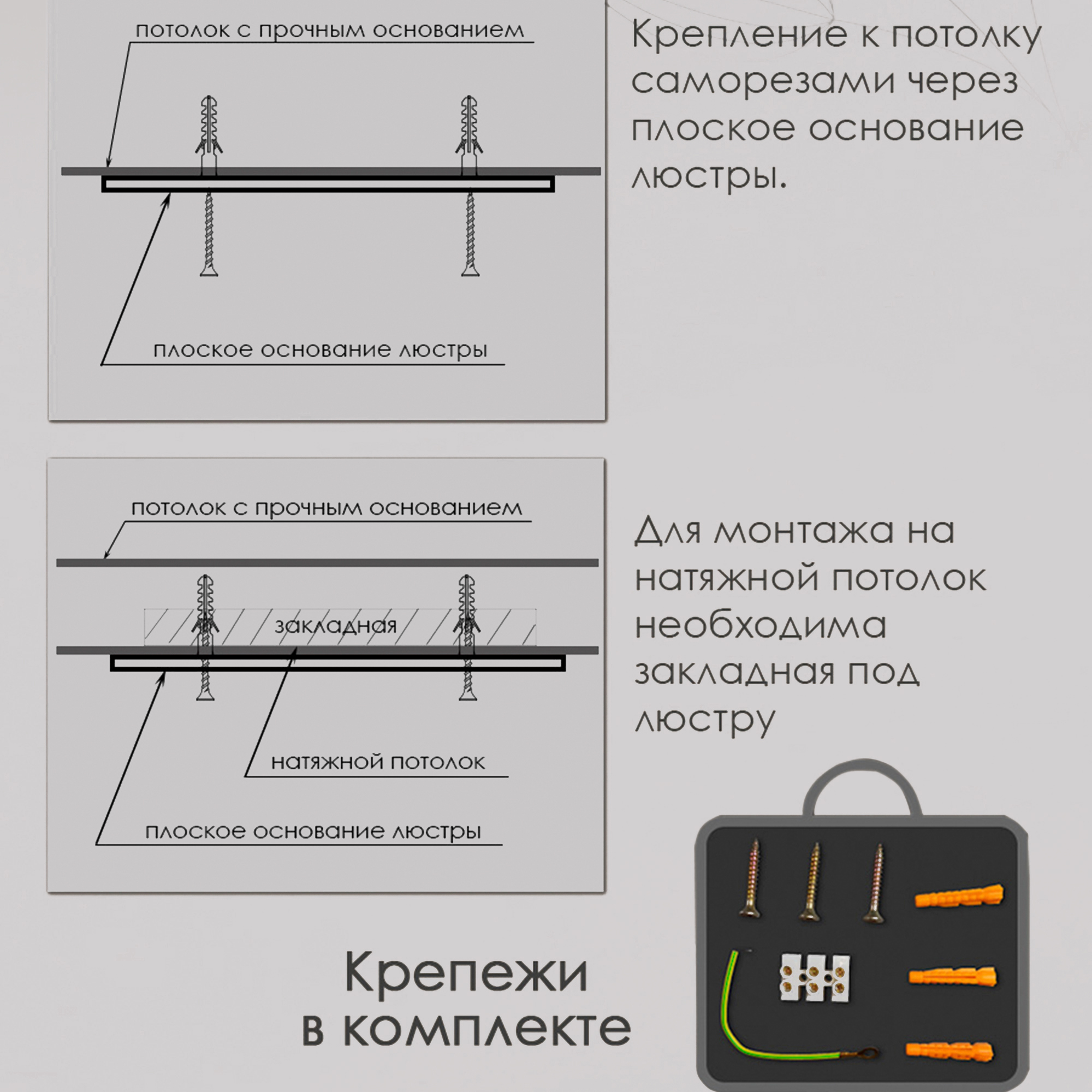 потолок с прочным основанием

плоское основание люстры

Крепление к потолку саморезами через плоское основание люстры.

потолок с прочным основанием

закладная

натяжной потолок

плоское основание люстры

Для монтажа на натяжной потолок необходима закладная под люстру

Крепежи в комплекте