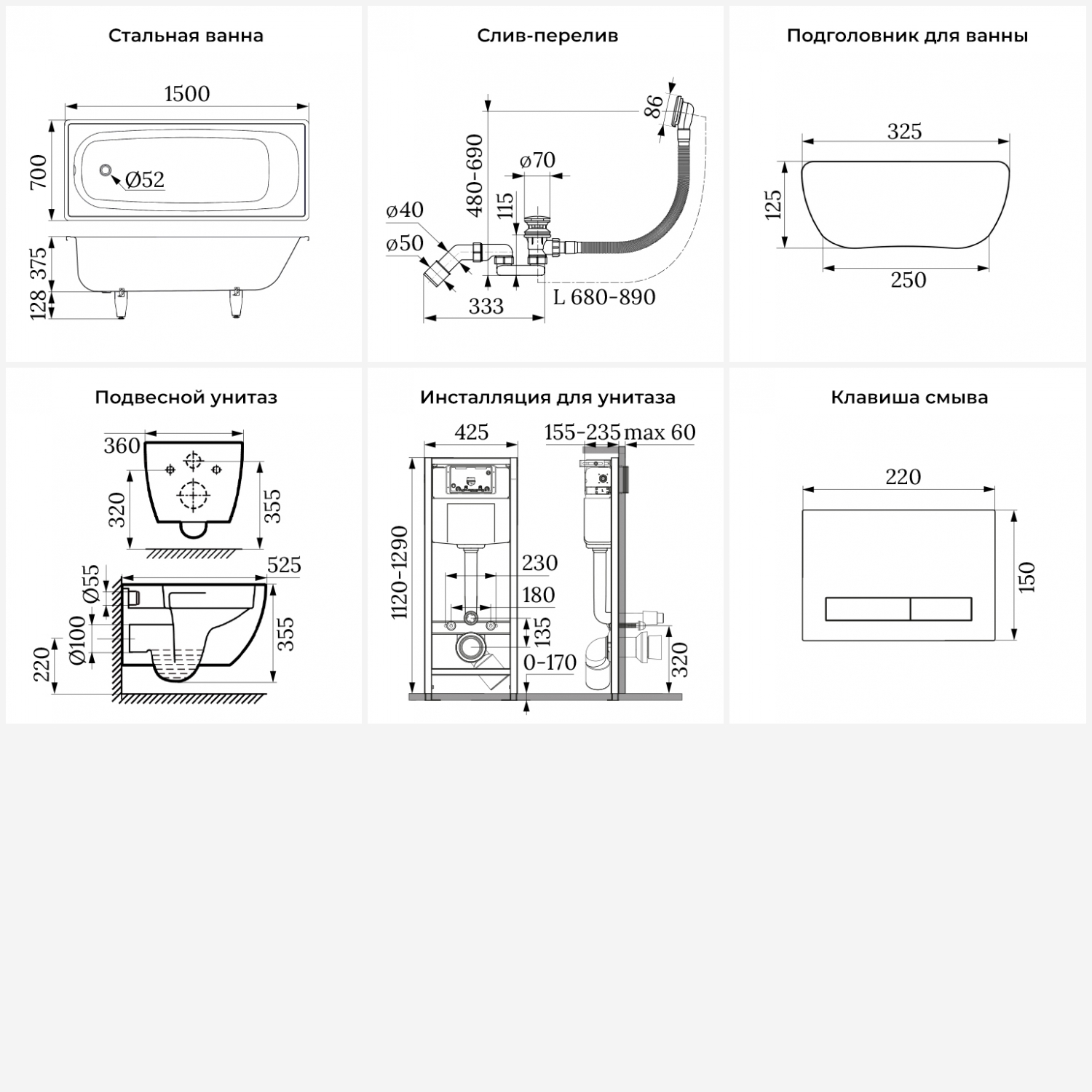 Стальная ванна

1500
700
Ø52
375
128

Слив-перелив

86
480-690
ø70
115
ø40
ø50
333
L 680-890

Подголовник для ванны

325
125
250

Подвесной унитаз

360
320
355
525
Ø55
Ø100
220
355

Инсталляция для унитаза

425
155-235
max 60
1120-1290
230
180
135
0-170
320

Клавиша смыва

220
150