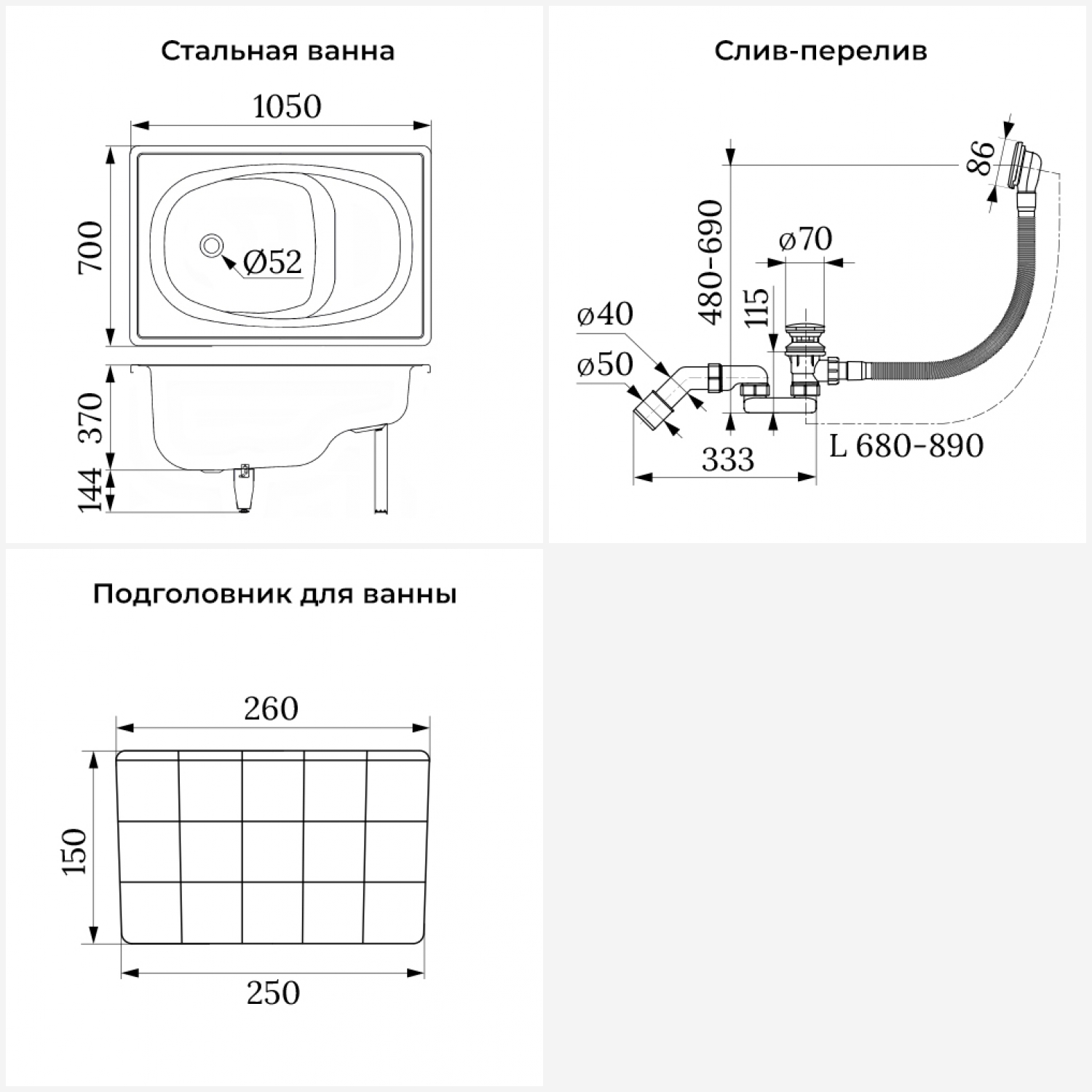 Стальная ванна

1050

700

Ø52

370

144

Слив-перелив

86

480-690

ø70

115

ø40

ø50

333

L 680-890

Подголовник для ванны

260

150

250