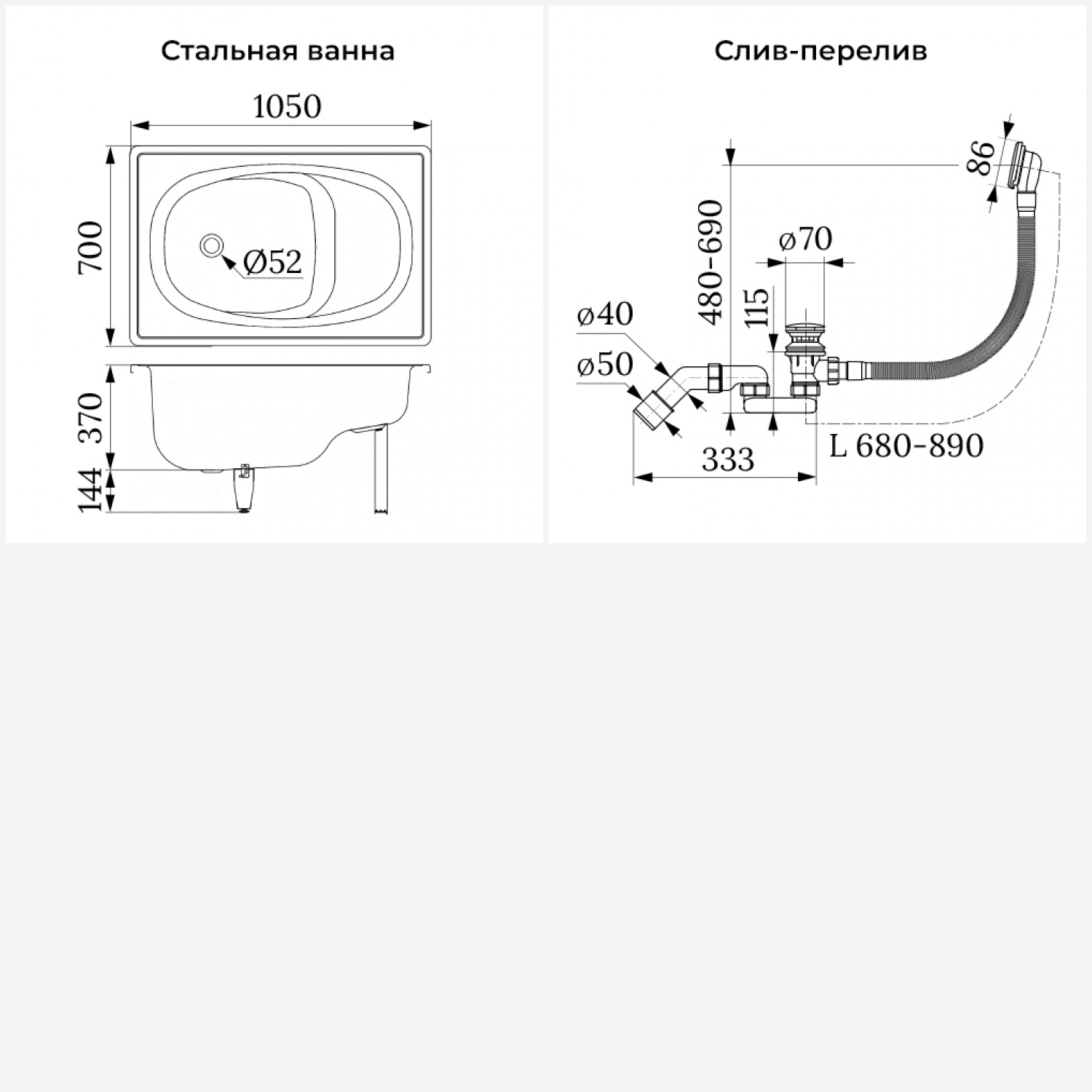 Стальная ванна

1050

700

Ø52

370

144

Слив-перелив

86

480-690

ø70

115

ø40

ø50

333

L 680-890