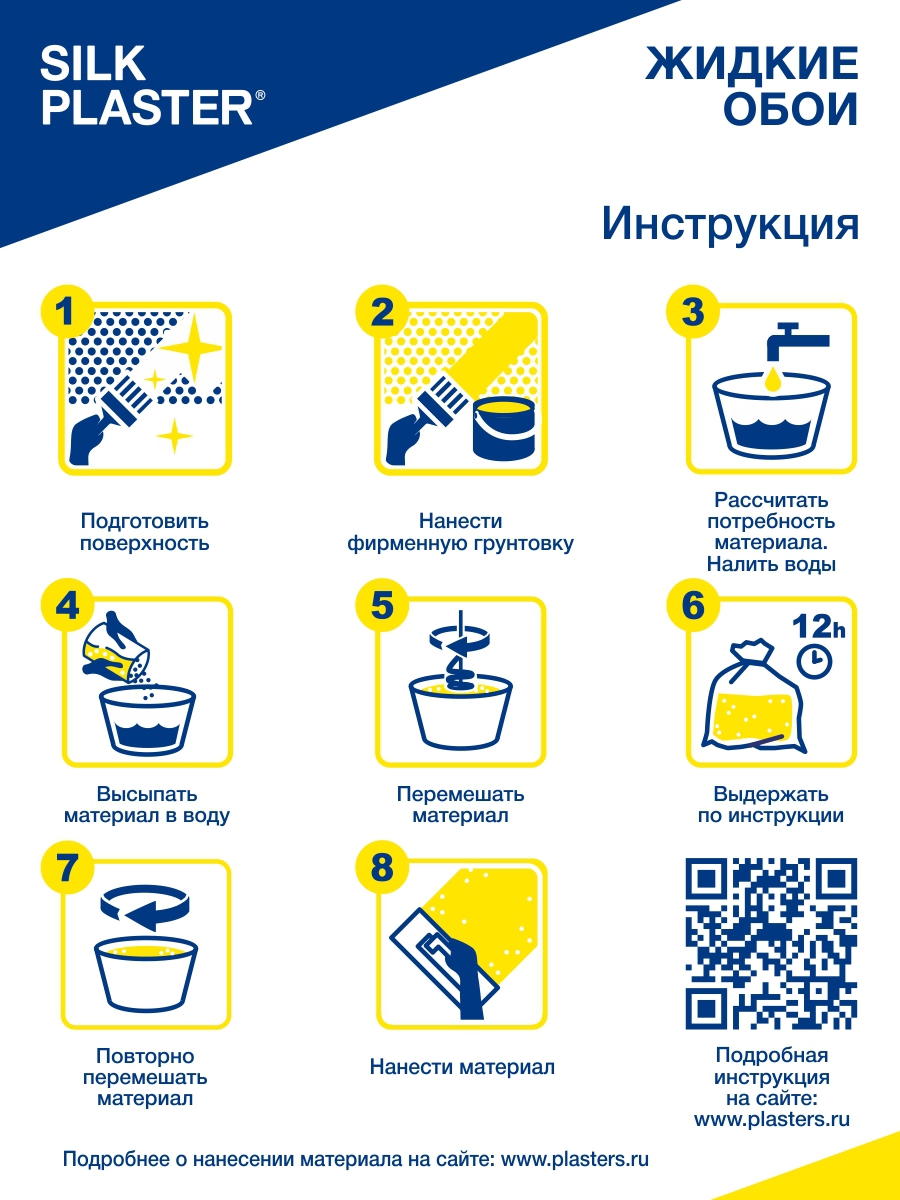 SILK PLASTER®

ЖИДКИЕ ОБОИ

Инструкция

1
Подготовить поверхность

2
Нанести фирменную грунтовку

3
Рассчитать потребность материала. Налить воды

4
Высыпать материал в воду

5
Перемешать материал

6
12h
Выдержать по инструкции

7
Повторно перемешать материал

8
Нанести материал

Подробная инструкция на сайте: www.plasters.ru

Подробнее о нанесении материала на сайте: www.plasters.ru