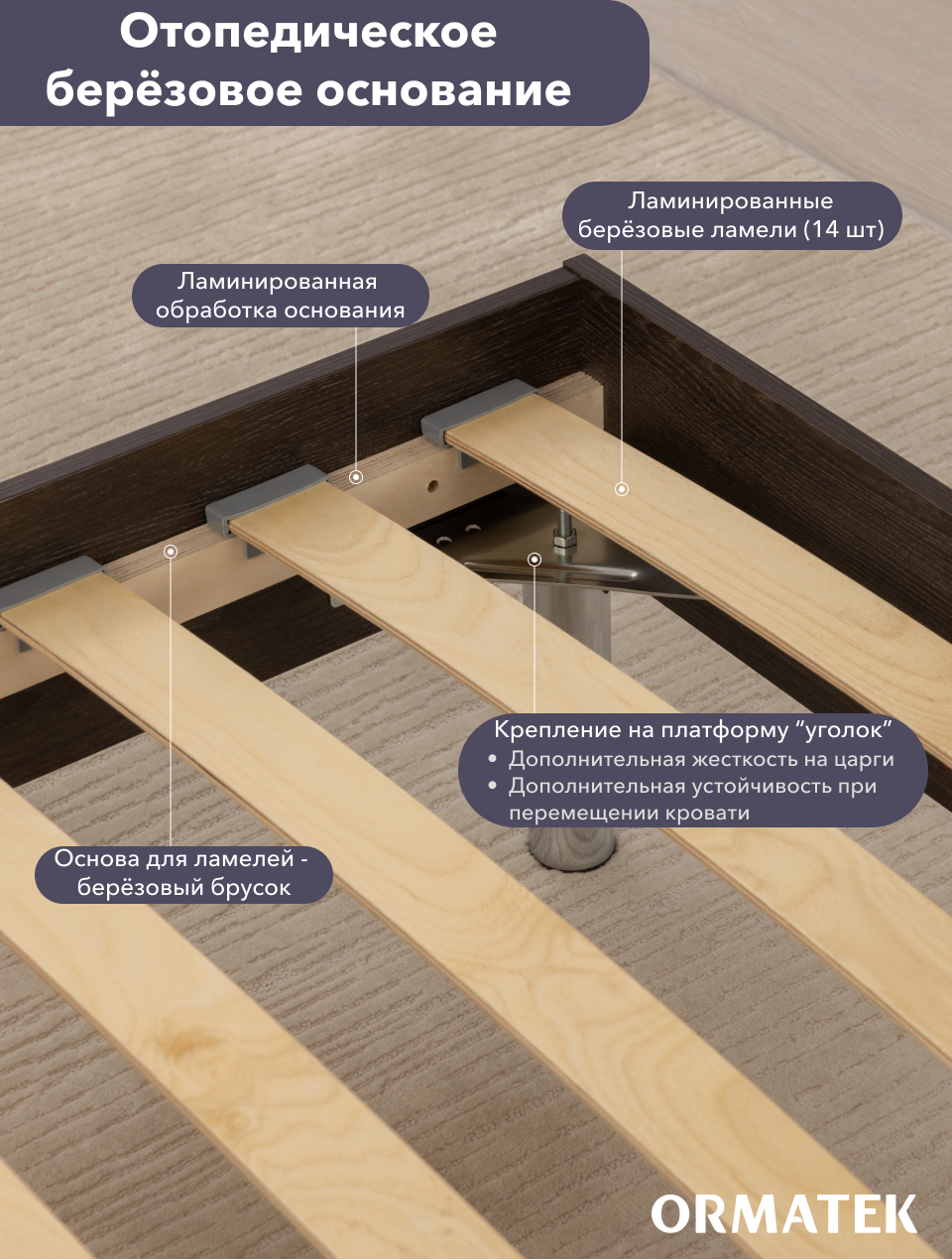 Отопедическое берёзовое основание

Ламинированные берёзовые ламели (14 шт)

Ламинированная обработка основания

Крепление на платформу “уголок”
• Дополнительная жесткость на царги
• Дополнительная устойчивость при перемещении кровати

Основа для ламелей - берёзовый брусок

ORMATEK