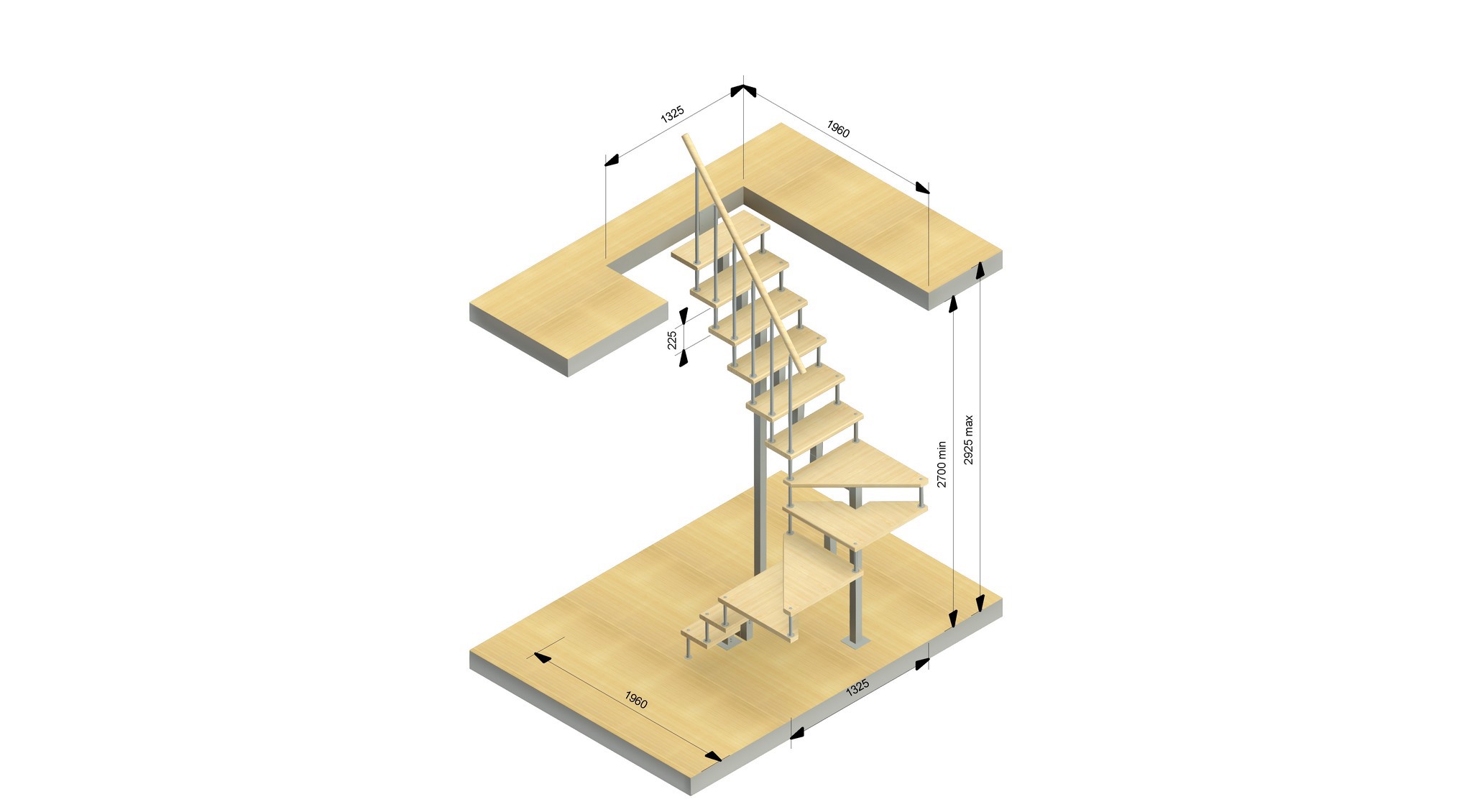 1325
1960
225
2700 min
2925 max
1960
1325