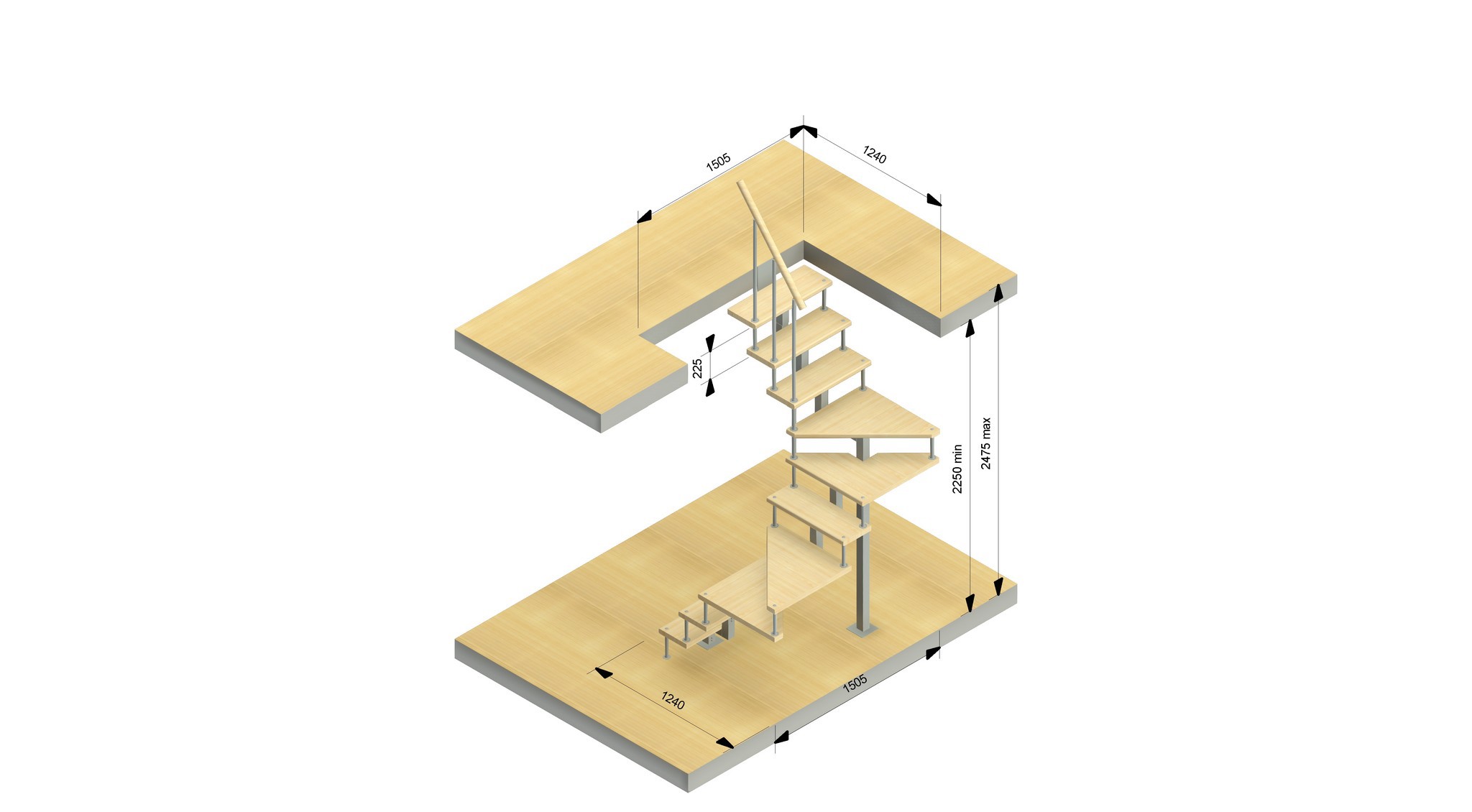 1505
1240
225
2250 min
2475 max
1240
1505