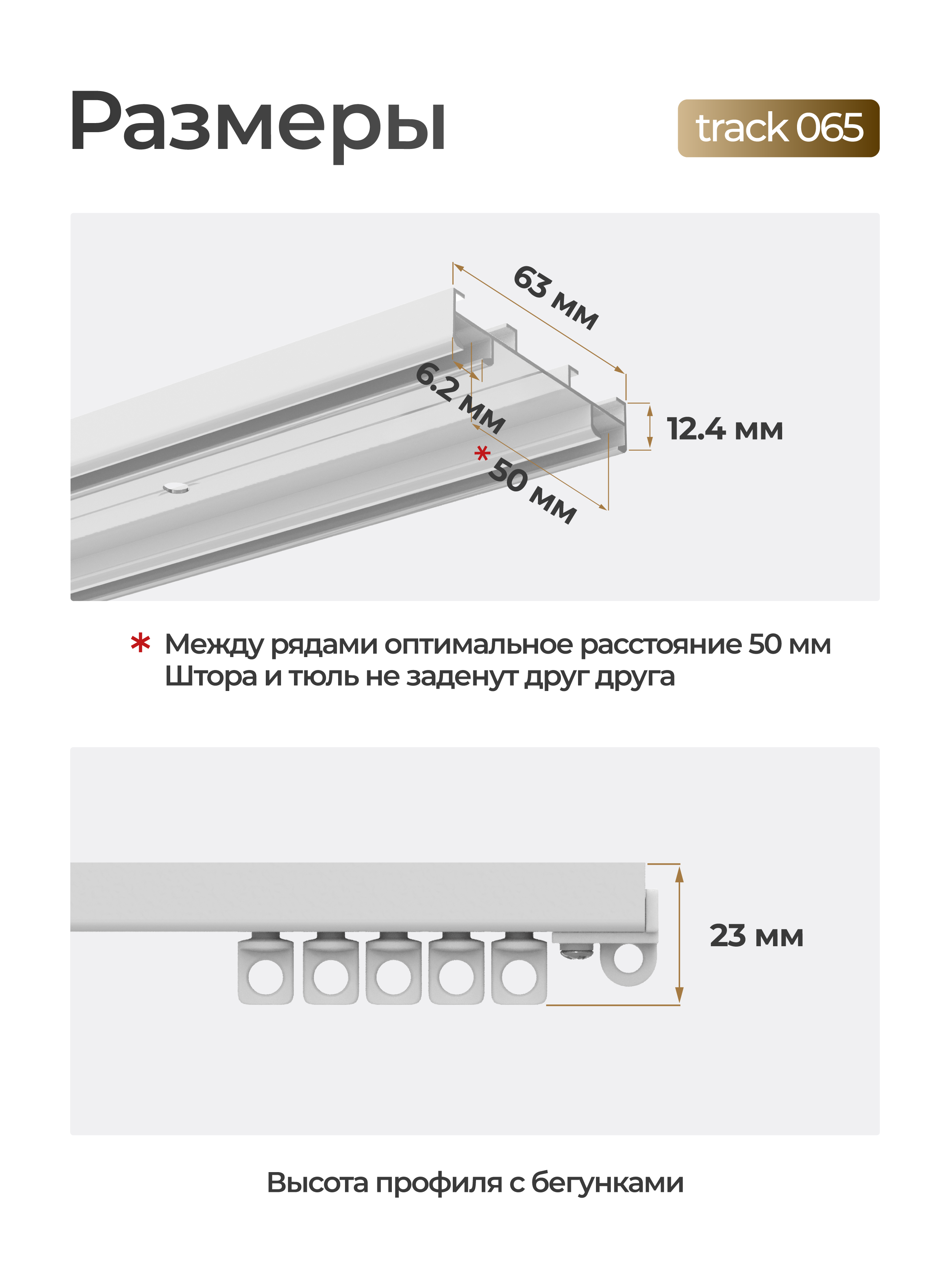 Размеры

track 065

63 мм

6.2 мм

12.4 мм

* 50 мм

* Между рядами оптимальное расстояние 50 мм
Штора и тюль не заденут друг друга

23 мм

Высота профиля с бегунками