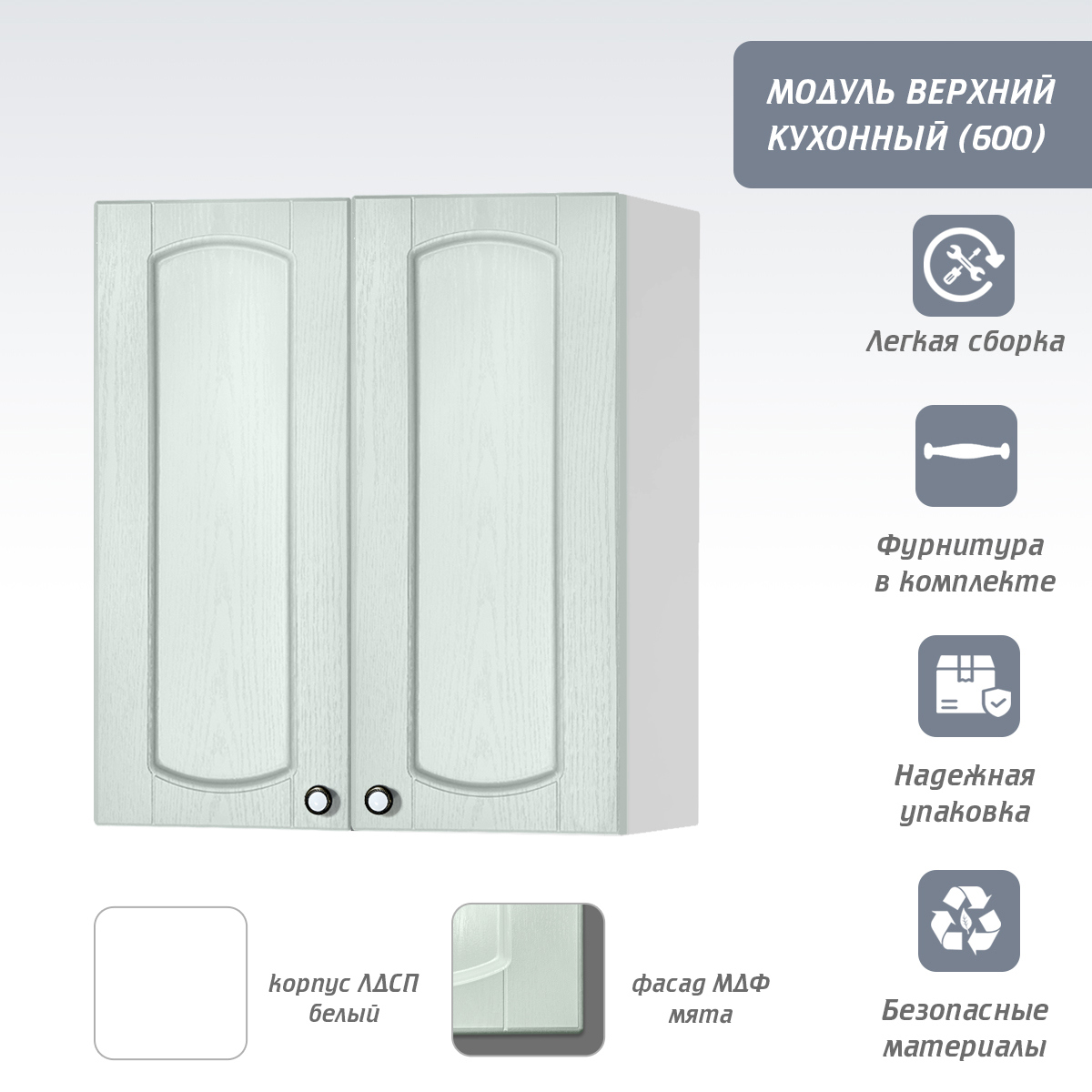 МОДУЛЬ ВЕРХНИЙ КУХОННЫЙ (600)

Легкая сборка

Фурнитура в комплекте

Надежная упаковка

Безопасные материалы

корпус ЛДСП белый

фасад МДФ мята