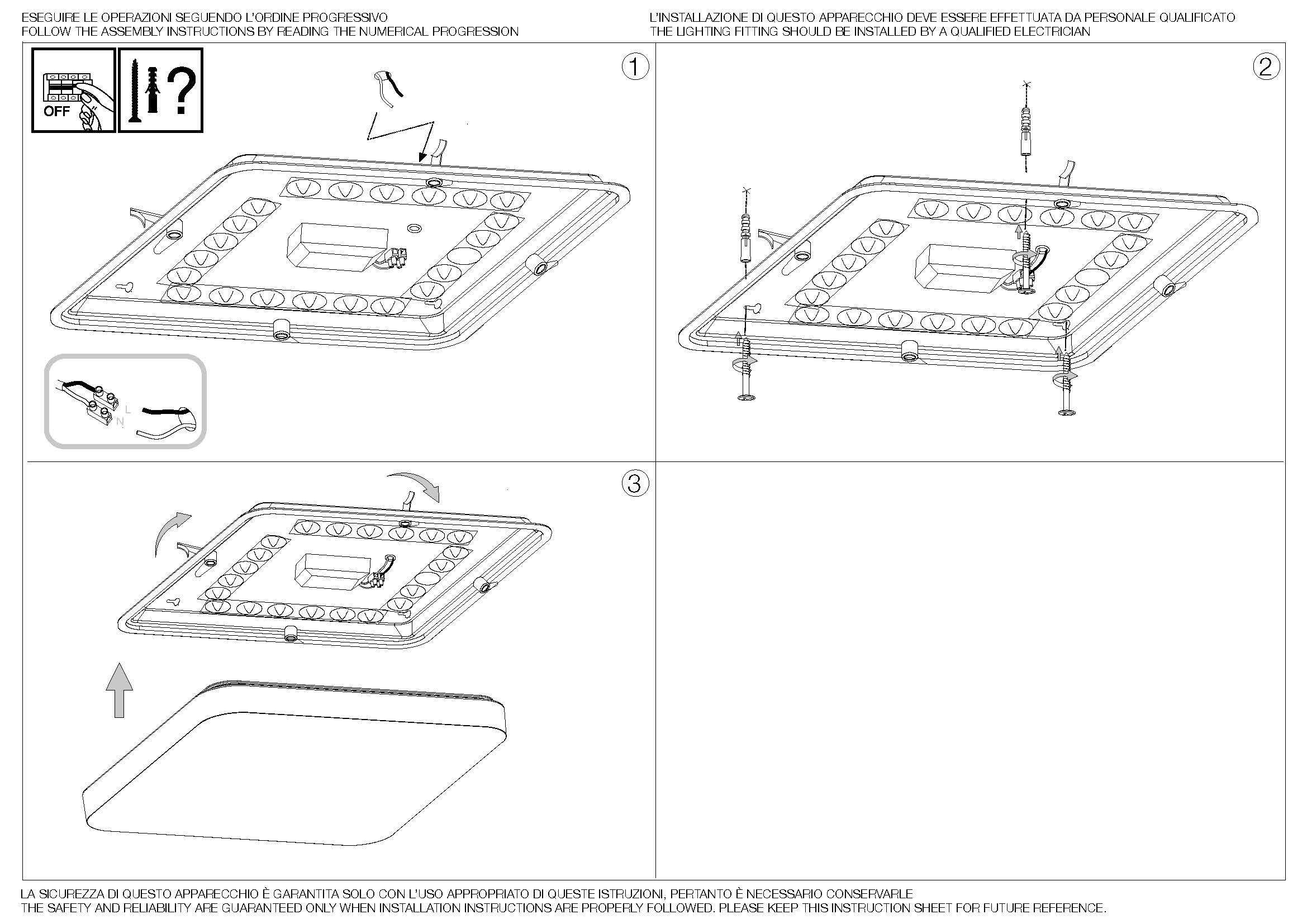 ESEGUIRE LE OPERAZIONI SEGUENDO L'ORDINE PROGRESSIVO
FOLLOW THE ASSEMBLY INSTRUCTIONS BY READING THE NUMERICAL PROGRESSION

L'INSTALLAZIONE DI QUESTO APPARECCHIO DEVE ESSERE EFFETTUATA DA PERSONALE QUALIFICATO
THE LIGHTING FITTING SHOULD BE INSTALLED BY A QUALIFIED ELECTRICIAN

OFF

?

1

L
N

2

3

LA SICUREZZA DI QUESTO APPARECCHIO È GARANTITA SOLO CON L'USO APPROPRIATO DI QUESTE ISTRUZIONI, PERTANTO È NECESSARIO CONSERVARLE
THE SAFETY AND RELIABILITY ARE GUARANTEED ONLY WHEN INSTALLATION INSTRUCTIONS ARE PROPERLY FOLLOWED. PLEASE KEEP THIS INSTRUCTION SHEET FOR FUTURE REFERENCE.