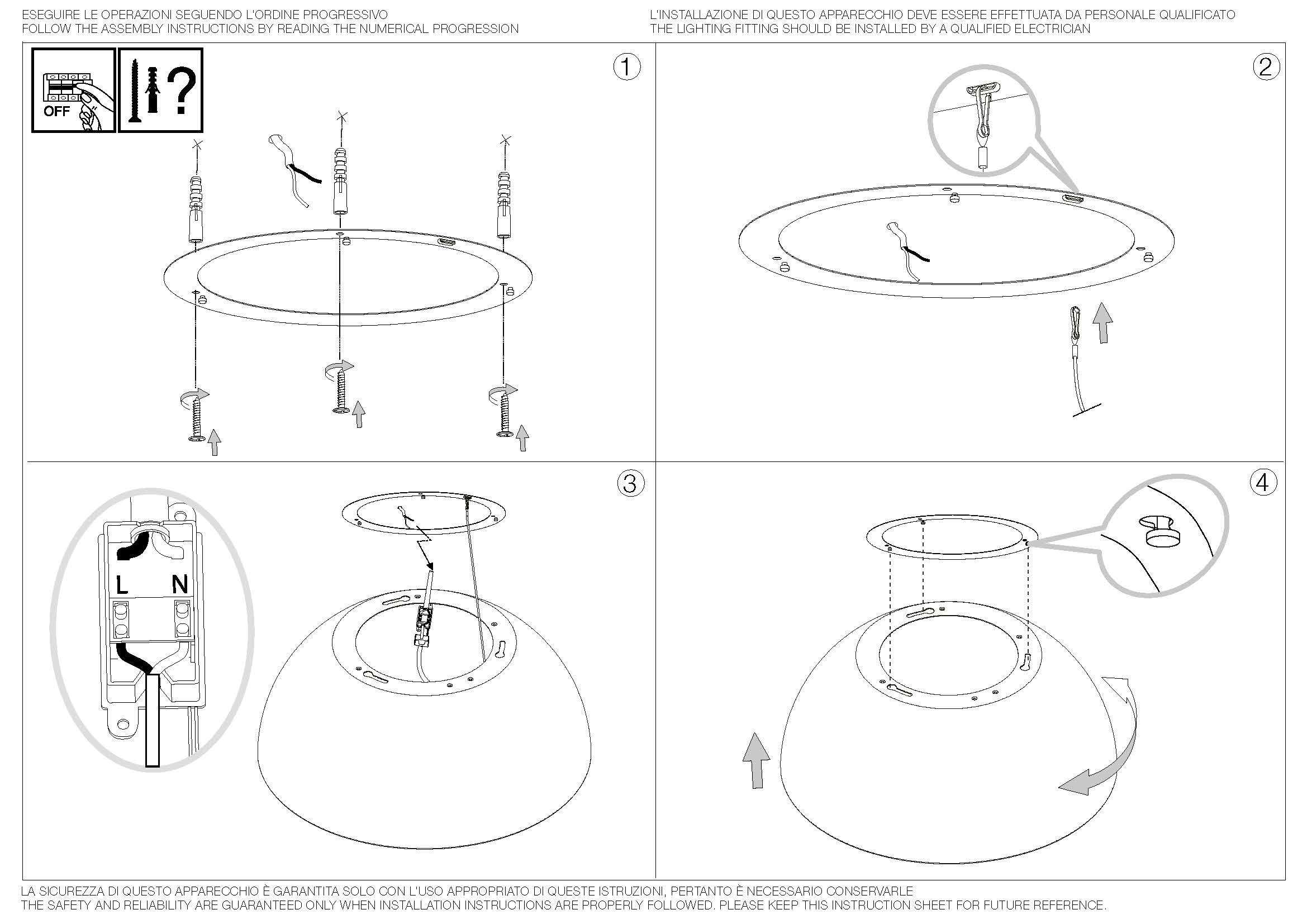 ESEGUIRE LE OPERAZIONI SEGUENDO L'ORDINE PROGRESSIVO
FOLLOW THE ASSEMBLY INSTRUCTIONS BY READING THE NUMERICAL PROGRESSION

L'INSTALLAZIONE DI QUESTO APPARECCHIO DEVE ESSERE EFFETTUATA DA PERSONALE QUALIFICATO
THE LIGHTING FITTING SHOULD BE INSTALLED BY A QUALIFIED ELECTRICIAN

OFF

?

1

2

3

L N

4

LA SICUREZZA DI QUESTO APPARECCHIO È GARANTITA SOLO CON L'USO APPROPRIATO DI QUESTE ISTRUZIONI, PERTANTO È NECESSARIO CONSERVARLE
THE SAFETY AND RELIABILITY ARE GUARANTEED ONLY WHEN INSTALLATION INSTRUCTIONS ARE PROPERLY FOLLOWED. PLEASE KEEP THIS INSTRUCTION SHEET FOR FUTURE REFERENCE.