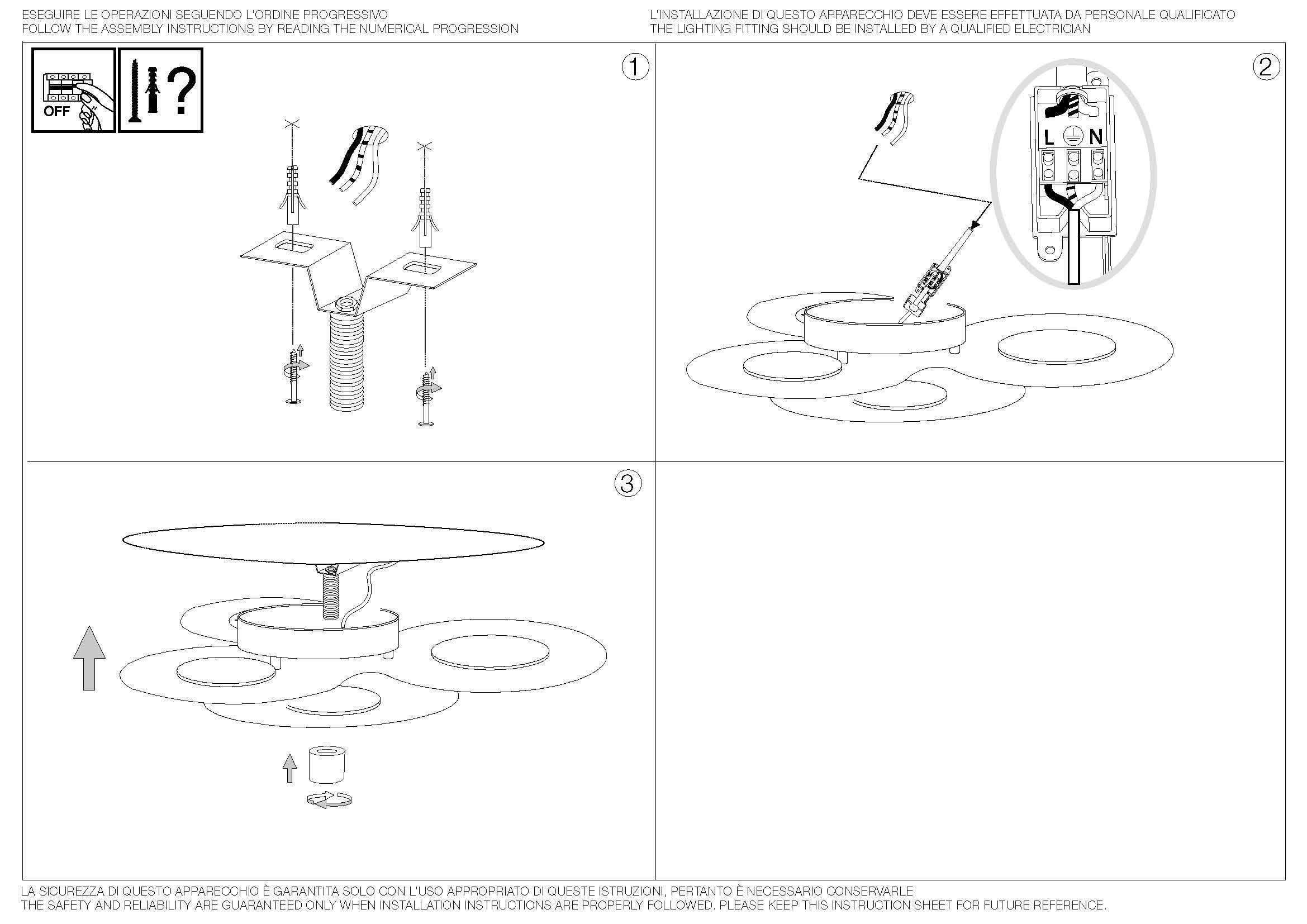 ESEGUIRE LE OPERAZIONI SEGUENDO L'ORDINE PROGRESSIVO
FOLLOW THE ASSEMBLY INSTRUCTIONS BY READING THE NUMERICAL PROGRESSION

L'INSTALLAZIONE DI QUESTO APPARECCHIO DEVE ESSERE EFFETTUATA DA PERSONALE QUALIFICATO
THE LIGHTING FITTING SHOULD BE INSTALLED BY A QUALIFIED ELECTRICIAN

OFF

?

1

2

L N

3

LA SICUREZZA DI QUESTO APPARECCHIO È GARANTITA SOLO CON L'USO APPROPRIATO DI QUESTE ISTRUZIONI, PERTANTO È NECESSARIO CONSERVARLE
THE SAFETY AND RELIABILITY ARE GUARANTEED ONLY WHEN INSTALLATION INSTRUCTIONS ARE PROPERLY FOLLOWED. PLEASE KEEP THIS INSTRUCTION SHEET FOR FUTURE REFERENCE.