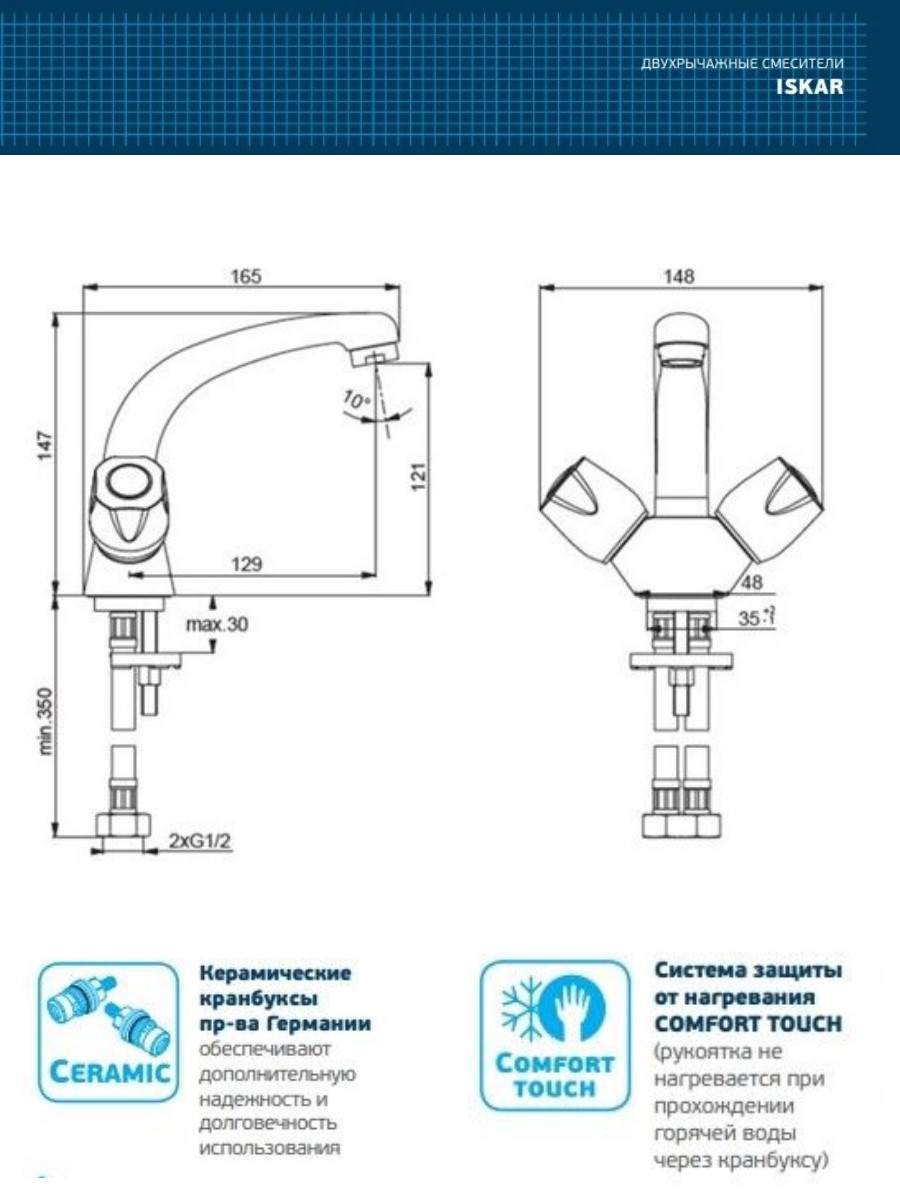 ДВУХРЫЧАЖНЫЕ СМЕСИТЕЛИ
ISKAR

165
147
10°
121
129
max.30
min.350
2xG1/2

148
48
$35^{+2}_{-1}$

CERAMIC

Керамические кранбуксы пр-ва Германии
обеспечивают дополнительную надежность и долговечность использования

COMFORT TOUCH

Система защиты от нагревания COMFORT TOUCH
(рукоятка не нагревается при прохождении горячей воды через кранбуксу)