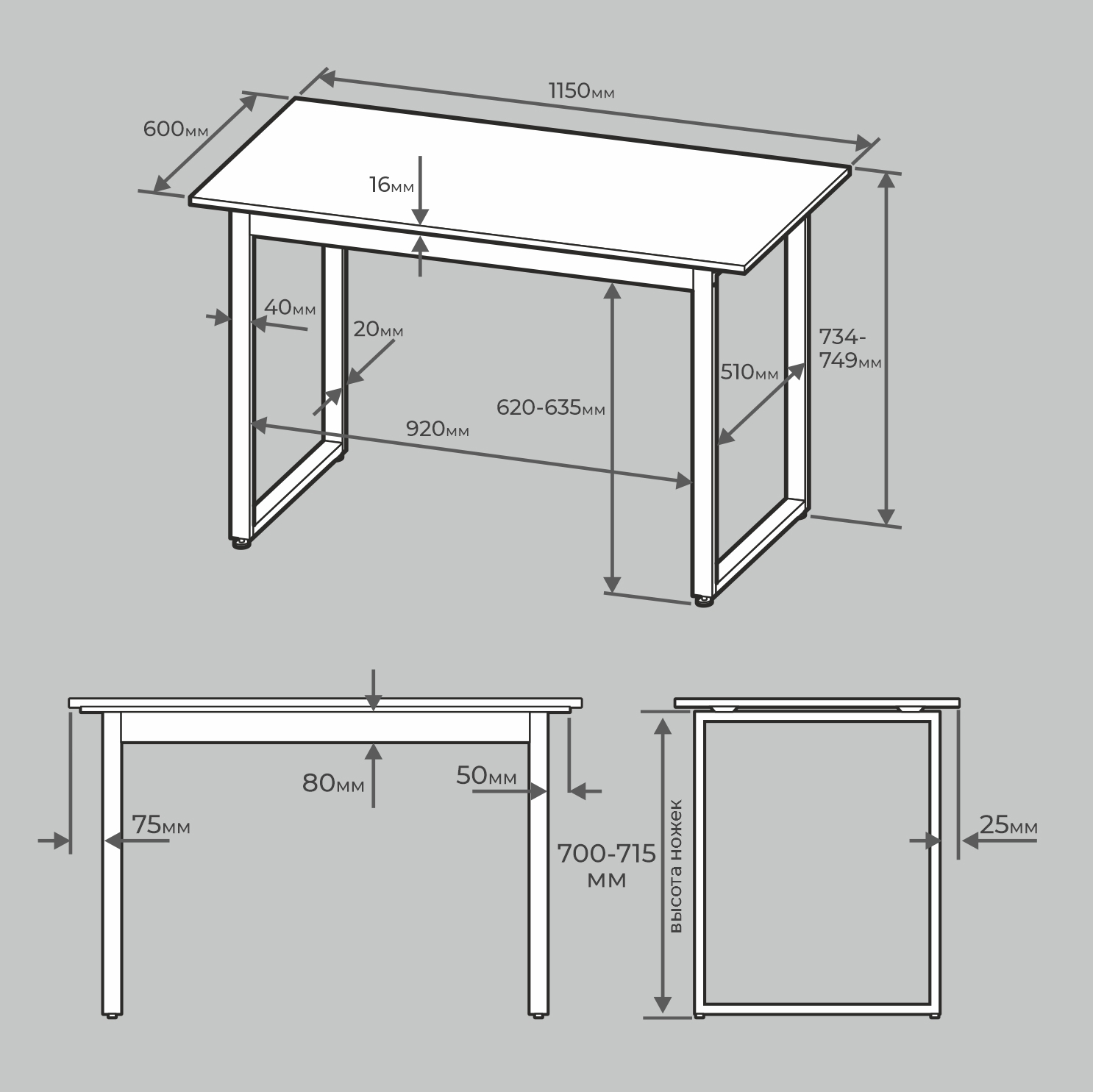 1150мм
600мм
16мм
40мм
20мм
620-635мм
920мм
510мм
734-749мм
80мм
50мм
75мм
700-715 мм
высота ножек
25мм