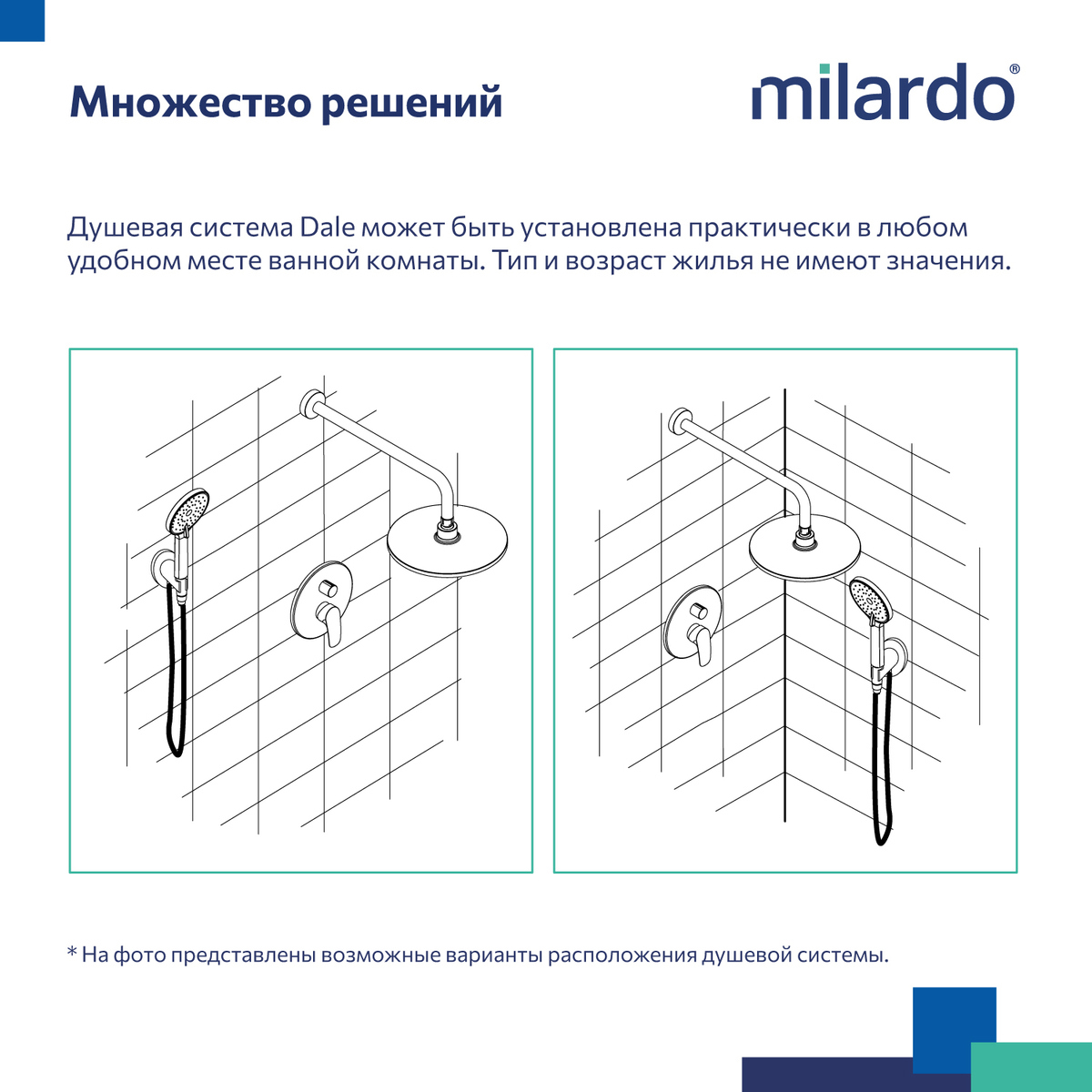 Множество решений

milardo®

Душевая система Dale может быть установлена практически в любом удобном месте ванной комнаты. Тип и возраст жилья не имеют значения.

* На фото представлены возможные варианты расположения душевой системы.