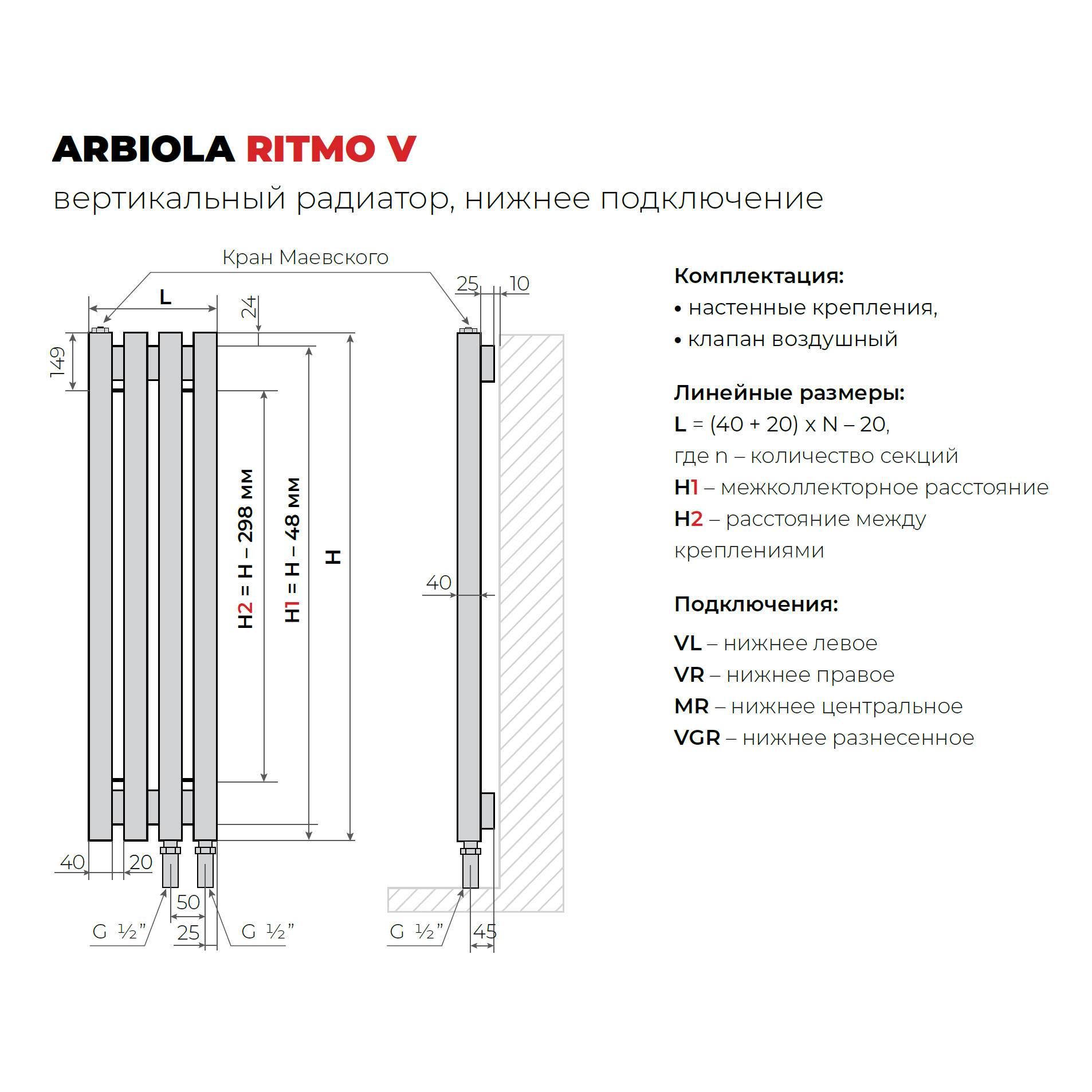 ARBIOLA RITMO V
вертикальный радиатор, нижнее подключение

Кран Маевского

L

24

149

H2 = H – 298 мм

H1 = H – 48 мм

H

40

20

50

25

G ½"

G ½"

25

10

40

G ½"

45

Комплектация:
• настенные крепления,
• клапан воздушный

Линейные размеры:
L = (40 + 20) x N – 20,
где n – количество секций
H1 – межколлекторное расстояние
H2 – расстояние между креплениями

Подключения:
VL – нижнее левое
VR – нижнее правое
MR – нижнее центральное
VGR – нижнее разнесенное