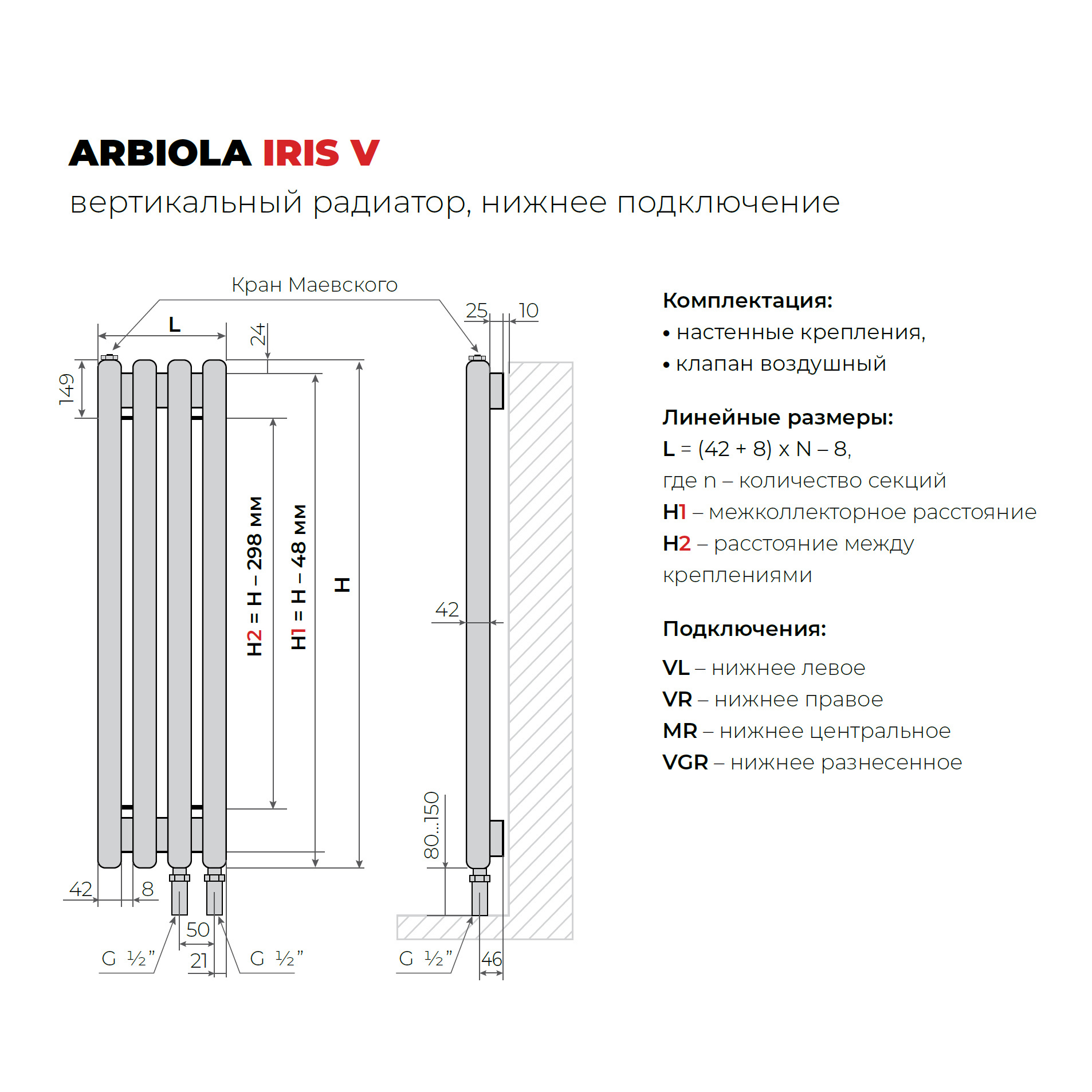 ARBIOLA IRIS V
вертикальный радиатор, нижнее подключение

Кран Маевского

L

24

149

H2 = H – 298 мм

H1 = H – 48 мм

H

42

8

50

21

G ½"

G ½"

25

10

42

80...150

G ½"

46

Комплектация:
• настенные крепления,
• клапан воздушный

Линейные размеры:
L = (42 + 8) x N – 8,
где n – количество секций
H1 – межколлекторное расстояние
H2 – расстояние между креплениями

Подключения:
VL – нижнее левое
VR – нижнее правое
MR – нижнее центральное
VGR – нижнее разнесенное