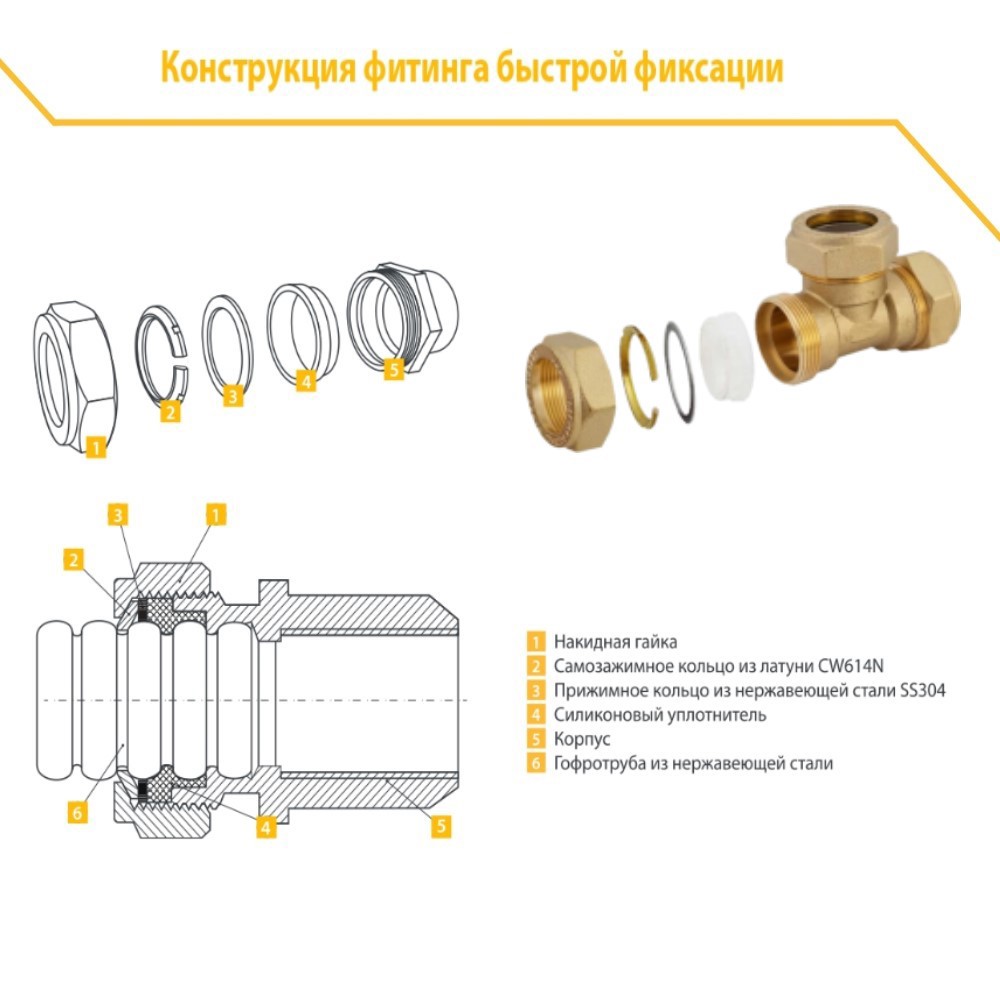 Конструкция фитинга быстрой фиксации

1

2

3

4

5

3

1

2

6

4

5

1 Накидная гайка
2 Самозажимное кольцо из латуни CW614N
3 Прижимное кольцо из нержавеющей стали SS304
4 Силиконовый уплотнитель
5 Корпус
6 Гофротруба из нержавеющей стали