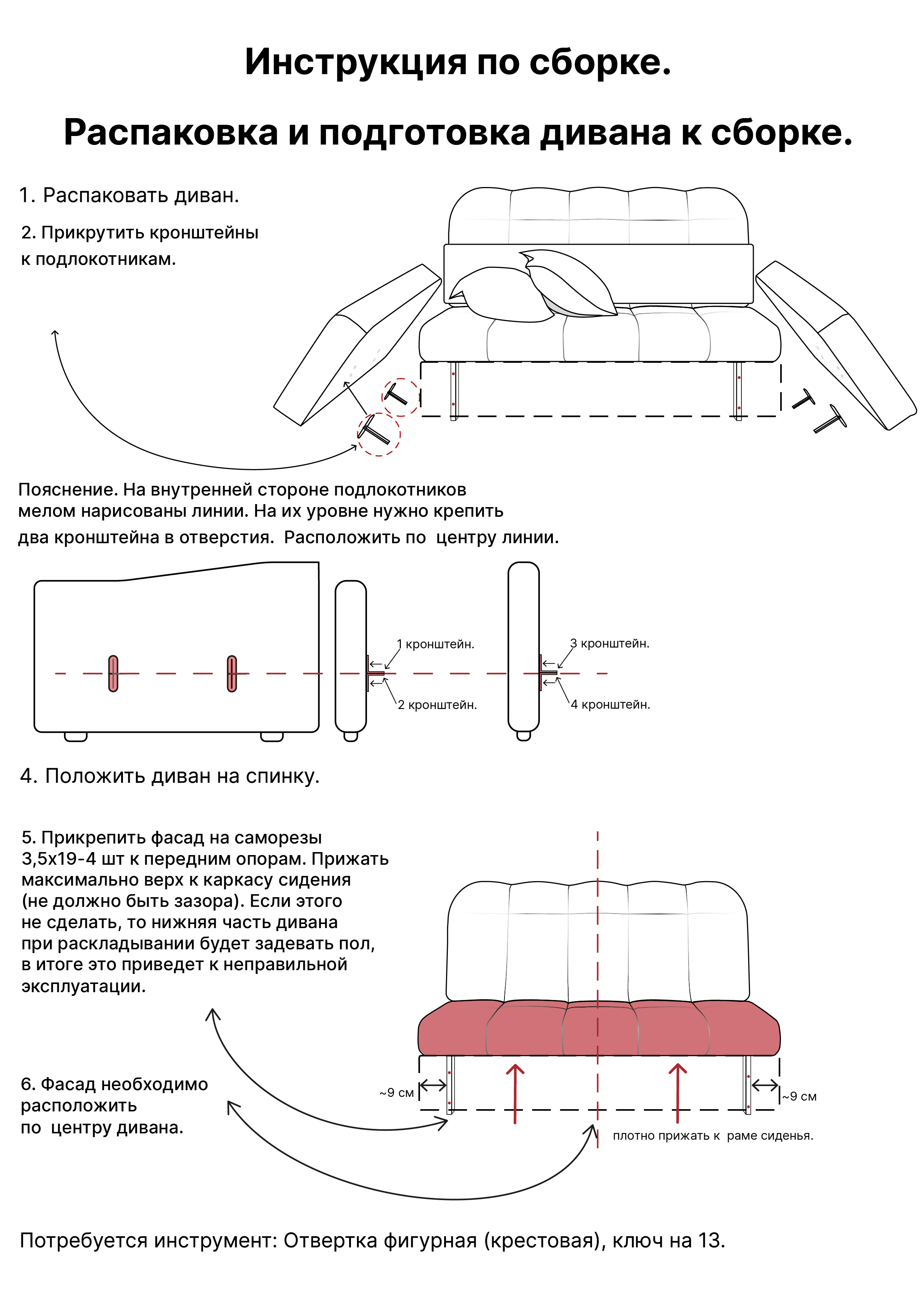 Инструкция по сборке.

Распаковка и подготовка дивана к сборке.

1. Распаковать диван.

2. Прикрутить кронштейны к подлокотникам.

Пояснение. На внутренней стороне подлокотников мелом нарисованы линии. На их уровне нужно крепить два кронштейна в отверстия. Расположить по центру линии.

1 кронштейн.

2 кронштейн.

3 кронштейн.

4 кронштейн.

4. Положить диван на спинку.

5. Прикрепить фасад на саморезы 3,5х19-4 шт к передним опорам. Прижать максимально верх к каркасу сидения (не должно быть зазора). Если этого не сделать, то нижняя часть дивана при раскладывании будет задевать пол, в итоге это приведет к неправильной эксплуатации.

6. Фасад необходимо расположить по центру дивана.

~9 см

~9 см

плотно прижать к раме сиденья.

Потребуется инструмент: Отвертка фигурная (крестовая), ключ на 13.