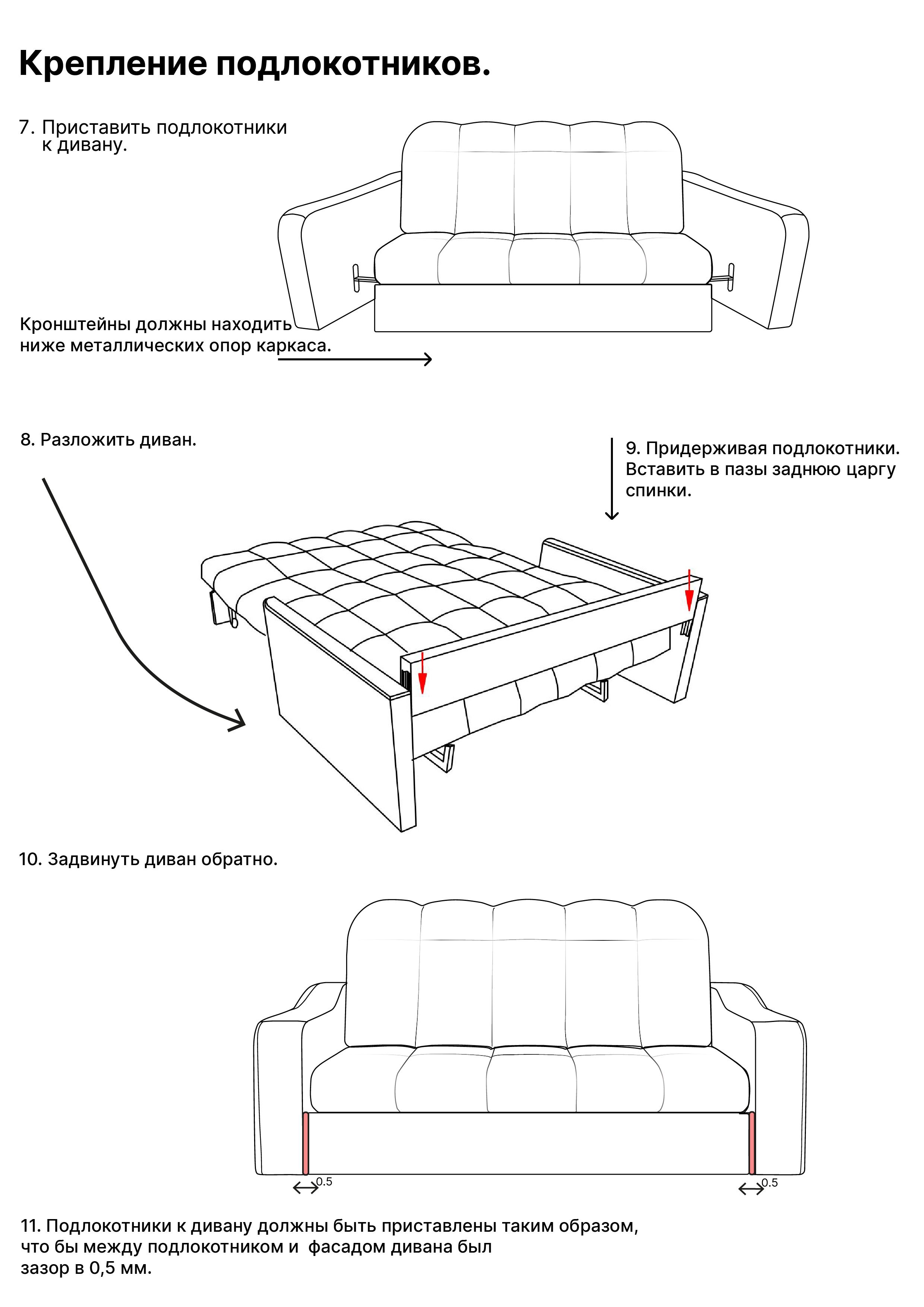 Крепление подлокотников.

7. Приставить подлокотники к дивану.

Кронштейны должны находить ниже металлических опор каркаса.

8. Разложить диван.

9. Придерживая подлокотники. Вставить в пазы заднюю царгу спинки.

10. Задвинуть диван обратно.

0.5

0.5

11. Подлокотники к дивану должны быть приставлены таким образом, что бы между подлокотником и фасадом дивана был зазор в 0,5 мм.