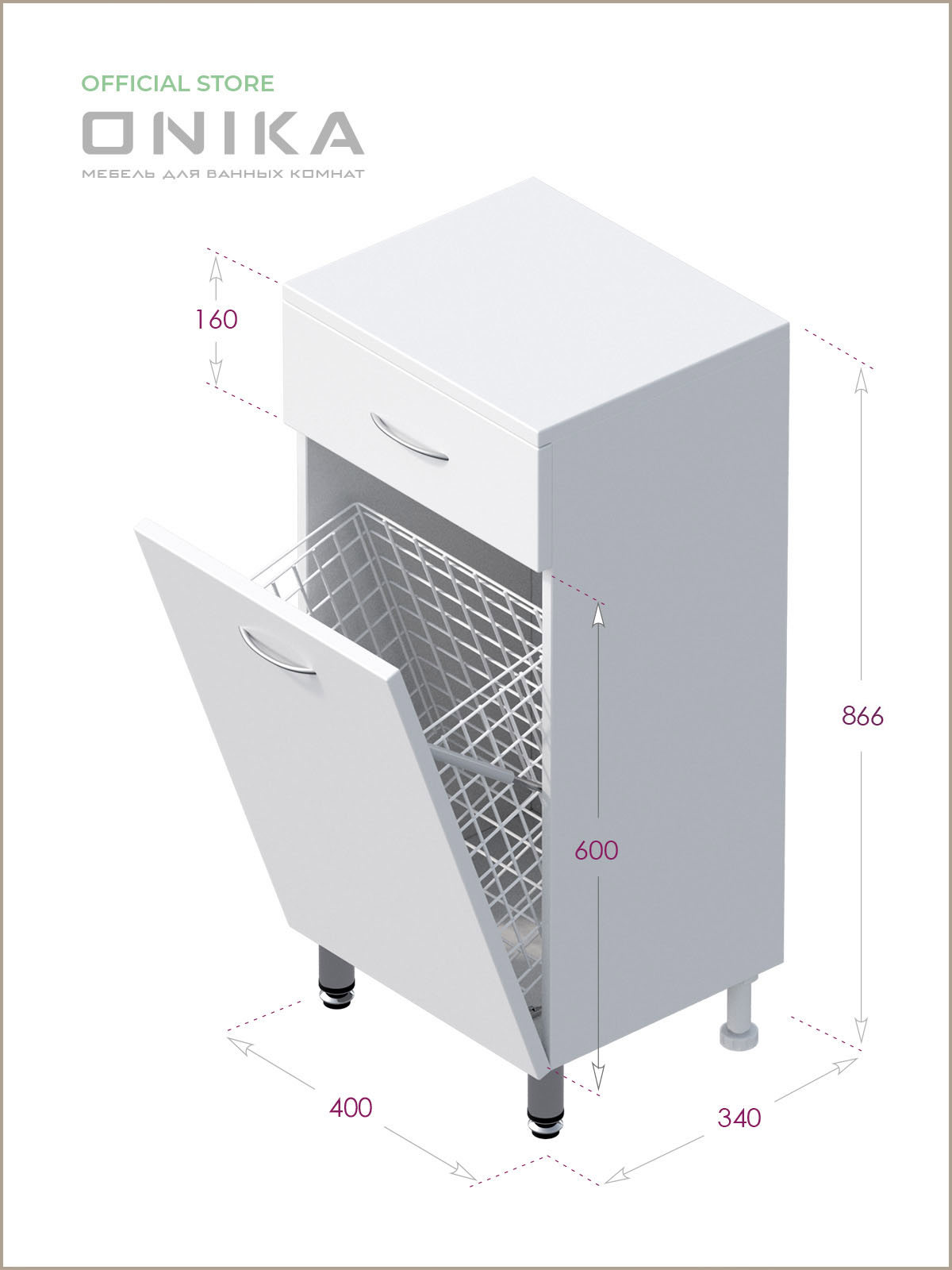 OFFICIAL STORE
ONIKA
МЕБЕЛЬ ДЛЯ ВАННЫХ КОМНАТ

160

866

600

400

340