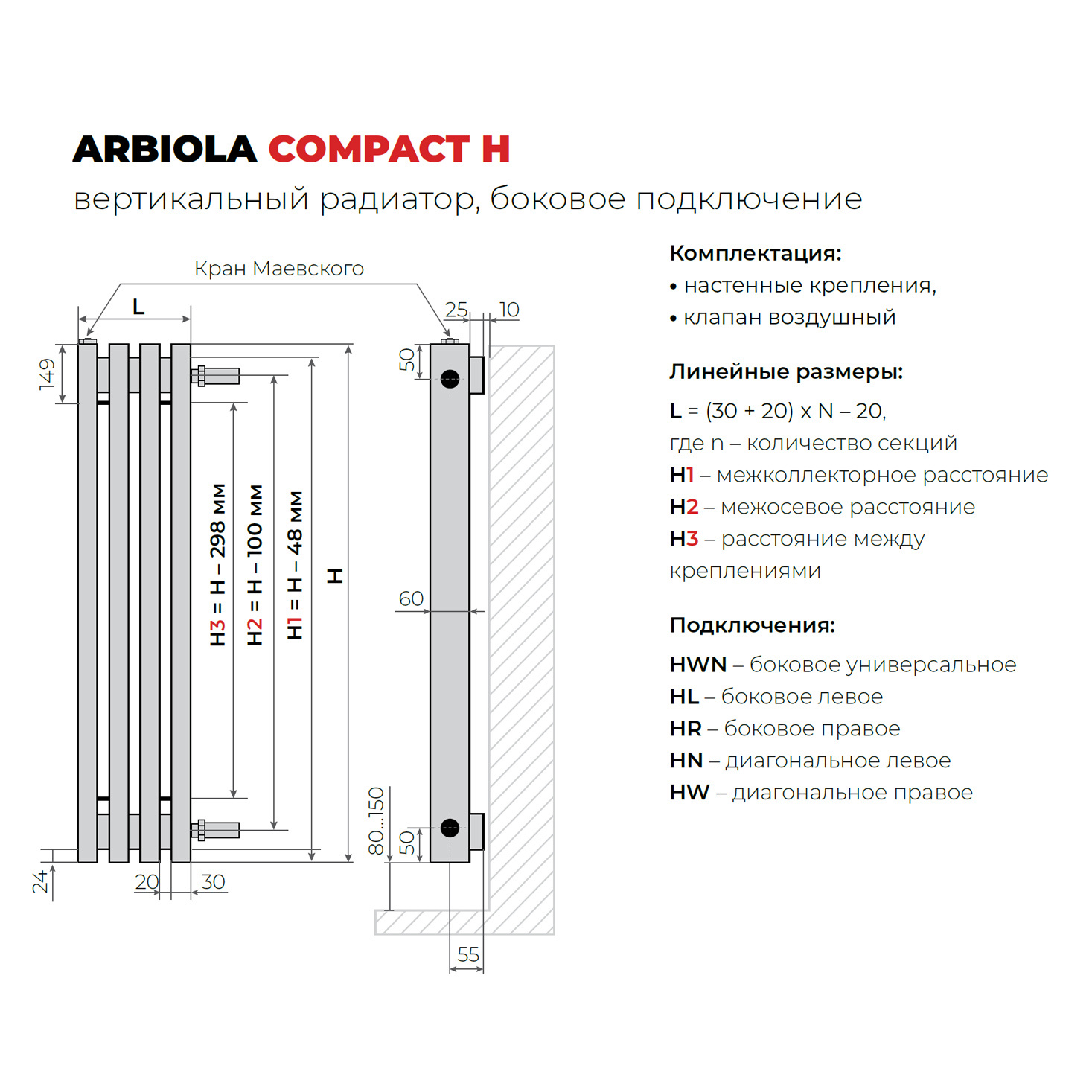 ARBIOLA COMPACT H
вертикальный радиатор, боковое подключение

Кран Маевского

L

149

H3 = H – 298 мм

H2 = H – 100 мм

H1 = H – 48 мм

H

24

20

30

25

10

50

60

80...150

50

55

Комплектация:
• настенные крепления,
• клапан воздушный

Линейные размеры:
L = (30 + 20) x N – 20,
где n – количество секций
H1 – межколлекторное расстояние
H2 – межосевое расстояние
H3 – расстояние между креплениями

Подключения:
HWN – боковое универсальное
HL – боковое левое
HR – боковое правое
HN – диагональное левое
HW – диагональное правое