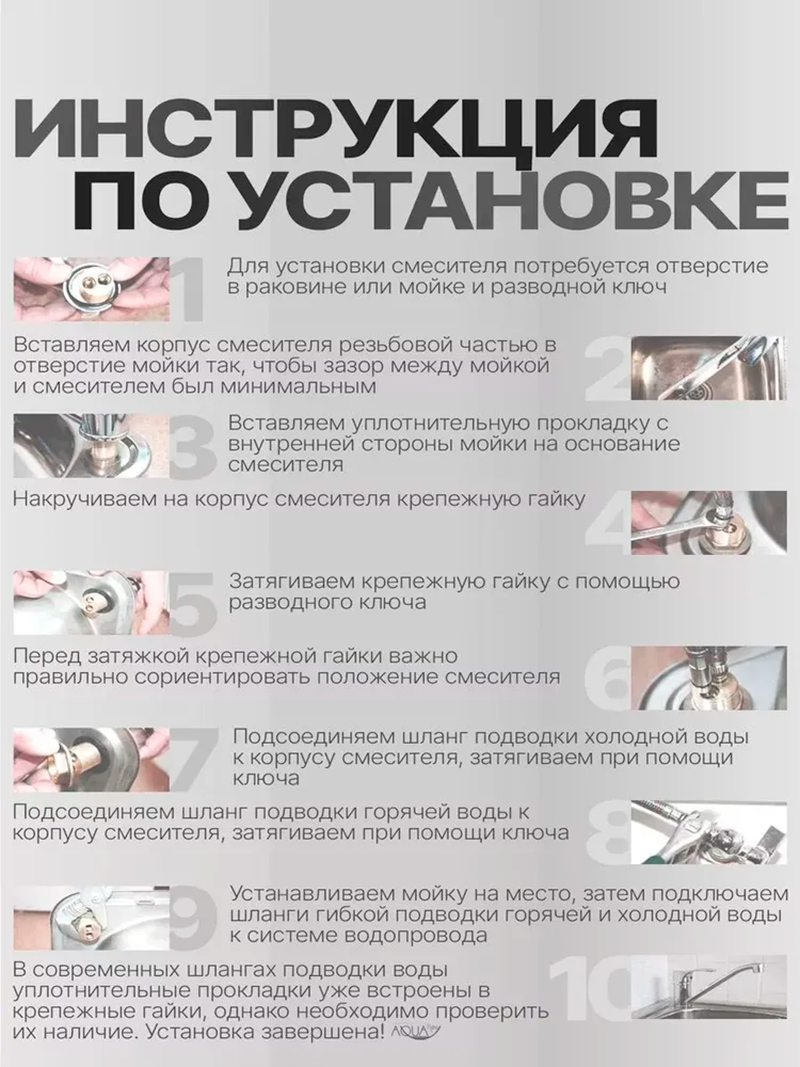 ИНСТРУКЦИЯ ПО УСТАНОВКЕ

1 Для установки смесителя потребуется отверстие в раковине или мойке и разводной ключ

2 Вставляем корпус смесителя резьбовой частью в отверстие мойки так, чтобы зазор между мойкой и смесителем был минимальным

3 Вставляем уплотнительную прокладку с внутренней стороны мойки на основание смесителя

4 Накручиваем на корпус смесителя крепежную гайку

5 Затягиваем крепежную гайку с помощью разводного ключа

6 Перед затяжкой крепежной гайки важно правильно сориентировать положение смесителя

7 Подсоединяем шланг подводки холодной воды к корпусу смесителя, затягиваем при помощи ключа

8 Подсоединяем шланг подводки горячей воды к корпусу смесителя, затягиваем при помощи ключа

9 Устанавливаем мойку на место, затем подключаем шланги гибкой подводки горячей и холодной воды к системе водопровода

10 В современных шлангах подводки воды уплотнительные прокладки уже встроены в крепежные гайки, однако необходимо проверить их наличие. Установка завершена!

AQUA