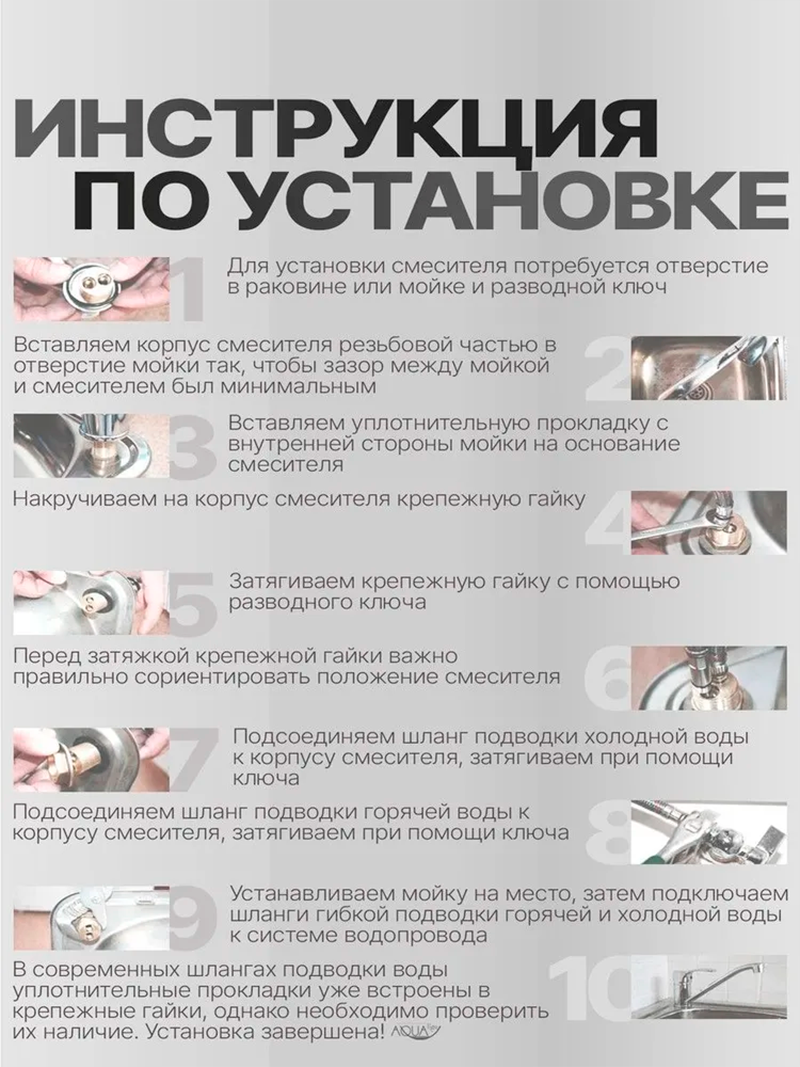 ИНСТРУКЦИЯ ПО УСТАНОВКЕ

1 Для установки смесителя потребуется отверстие в раковине или мойке и разводной ключ

2 Вставляем корпус смесителя резьбовой частью в отверстие мойки так, чтобы зазор между мойкой и смесителем был минимальным

3 Вставляем уплотнительную прокладку с внутренней стороны мойки на основание смесителя

4 Накручиваем на корпус смесителя крепежную гайку

5 Затягиваем крепежную гайку с помощью разводного ключа

6 Перед затяжкой крепежной гайки важно правильно сориентировать положение смесителя

7 Подсоединяем шланг подводки холодной воды к корпусу смесителя, затягиваем при помощи ключа

8 Подсоединяем шланг подводки горячей воды к корпусу смесителя, затягиваем при помощи ключа

9 Устанавливаем мойку на место, затем подключаем шланги гибкой подводки горячей и холодной воды к системе водопровода

10 В современных шлангах подводки воды уплотнительные прокладки уже встроены в крепежные гайки, однако необходимо проверить их наличие. Установка завершена!

AQUA