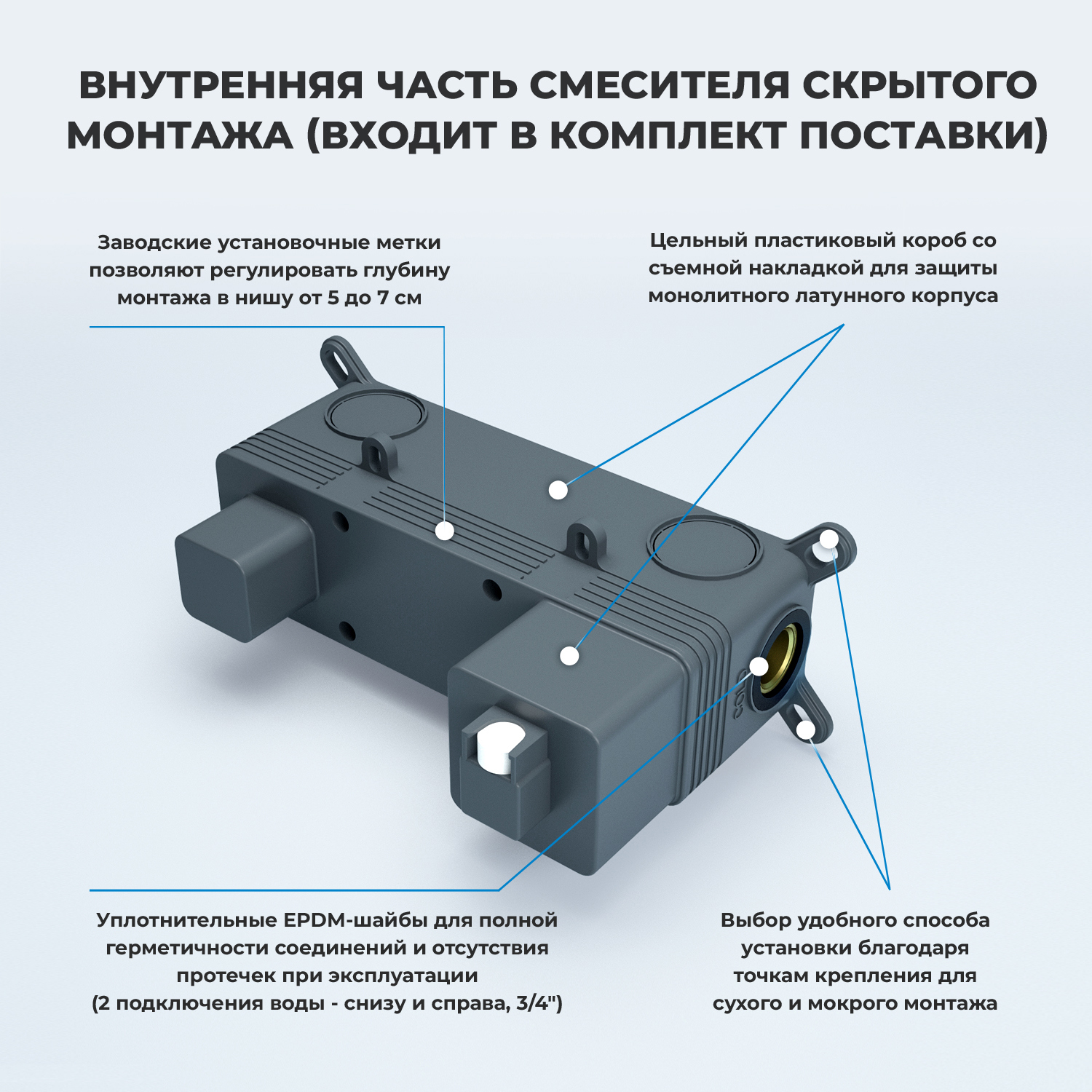 ВНУТРЕННЯЯ ЧАСТЬ СМЕСИТЕЛЯ СКРЫТОГО МОНТАЖА (ВХОДИТ В КОМПЛЕКТ ПОСТАВКИ)

Заводские установочные метки позволяют регулировать глубину монтажа в нишу от 5 до 7 см

Цельный пластиковый короб со съемной накладкой для защиты монолитного латунного корпуса

Уплотнительные EPDM-шайбы для полной герметичности соединений и отсутствия протечек при эксплуатации (2 подключения воды - снизу и справа, 3/4")

Выбор удобного способа установки благодаря точкам крепления для сухого и мокрого монтажа