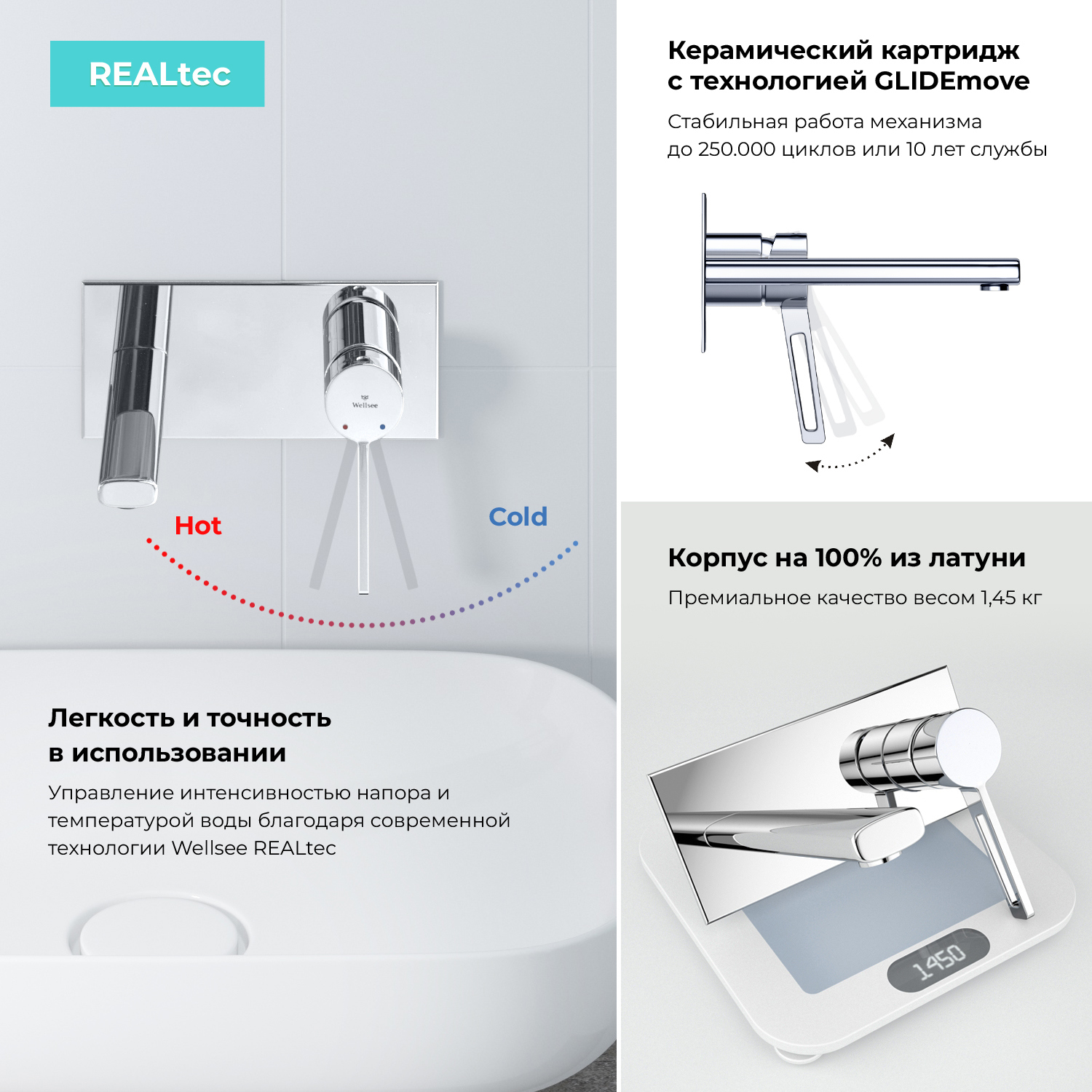 REALtec

Wellsee

Hot

Cold

Легкость и точность в использовании

Управление интенсивностью напора и температурой воды благодаря современной технологии Wellsee REALtec

Керамический картридж с технологией GLIDEmove

Стабильная работа механизма до 250.000 циклов или 10 лет службы

Корпус на 100% из латуни

Премиальное качество весом 1,45 кг

1450