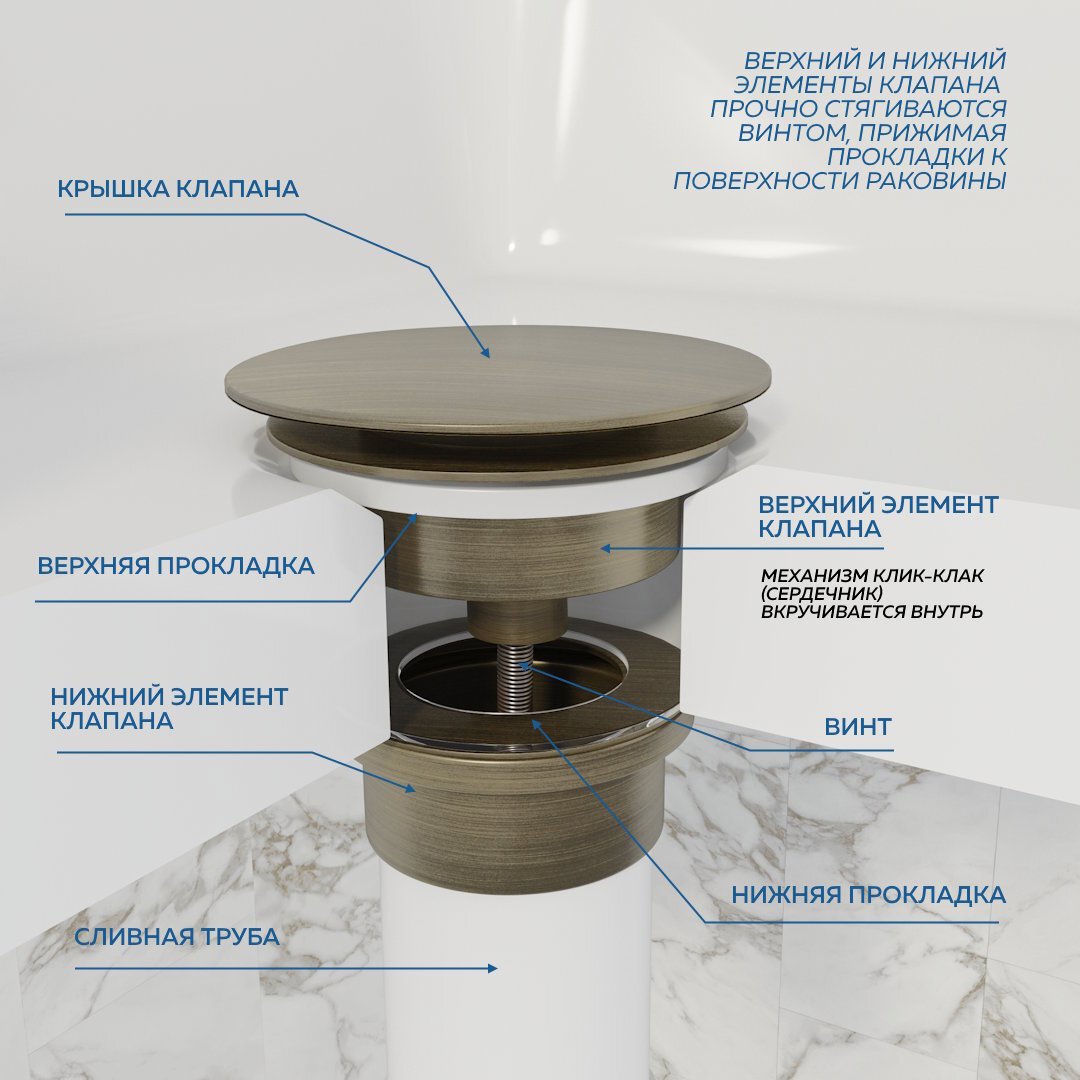 ВЕРХНИЙ И НИЖНИЙ ЭЛЕМЕНТЫ КЛАПАНА ПРОЧНО СТЯГИВАЮТСЯ ВИНТОМ, ПРИЖИМАЯ ПРОКЛАДКИ К ПОВЕРХНОСТИ РАКОВИНЫ

КРЫШКА КЛАПАНА

ВЕРХНИЙ ЭЛЕМЕНТ КЛАПАНА

МЕХАНИЗМ КЛИК-КЛАК (СЕРДЕЧНИК) ВКРУЧИВАЕТСЯ ВНУТРЬ

ВЕРХНЯЯ ПРОКЛАДКА

НИЖНИЙ ЭЛЕМЕНТ КЛАПАНА

ВИНТ

НИЖНЯЯ ПРОКЛАДКА

СЛИВНАЯ ТРУБА