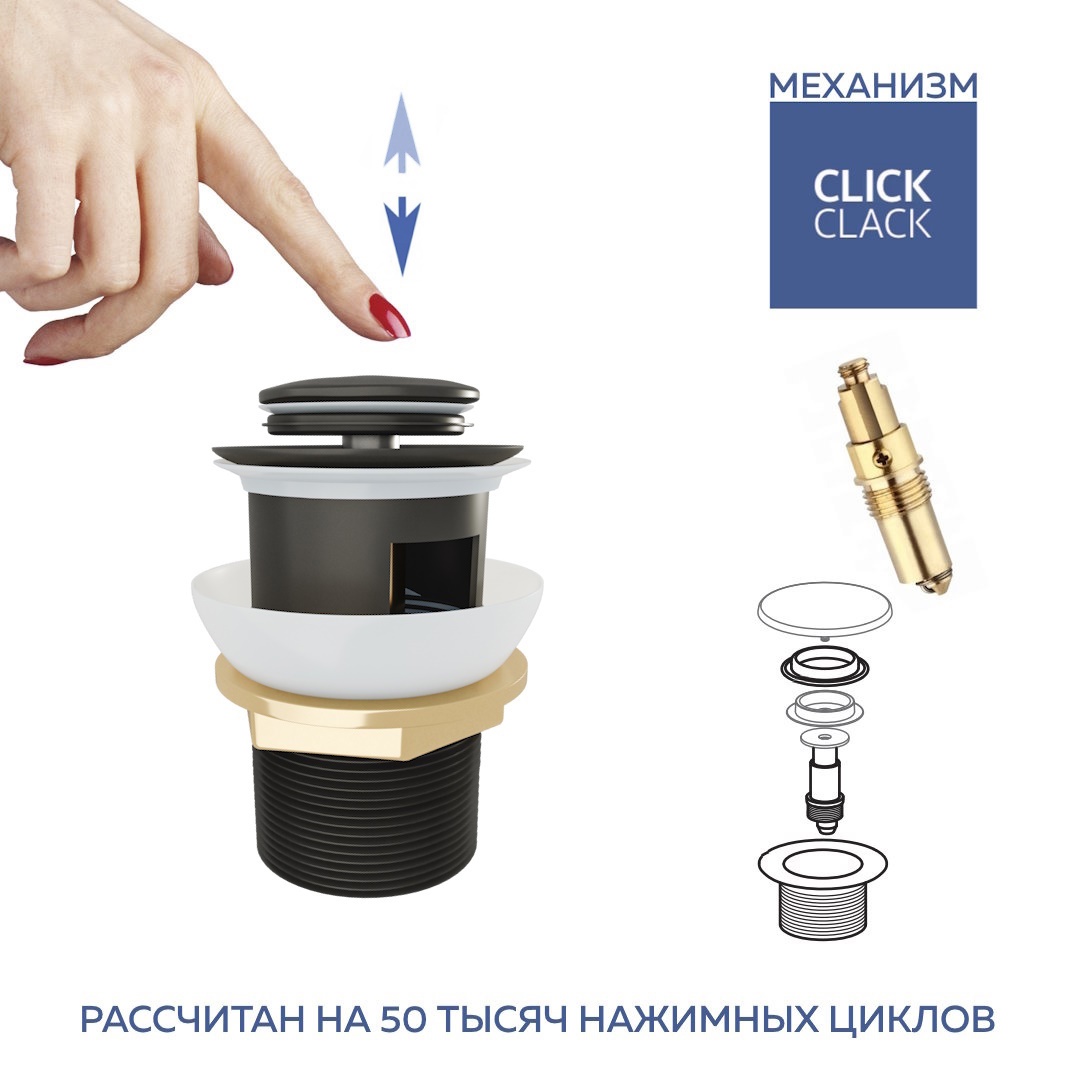 МЕХАНИЗМ

CLICK
CLACK

РАССЧИТАН НА 50 ТЫСЯЧ НАЖИМНЫХ ЦИКЛОВ