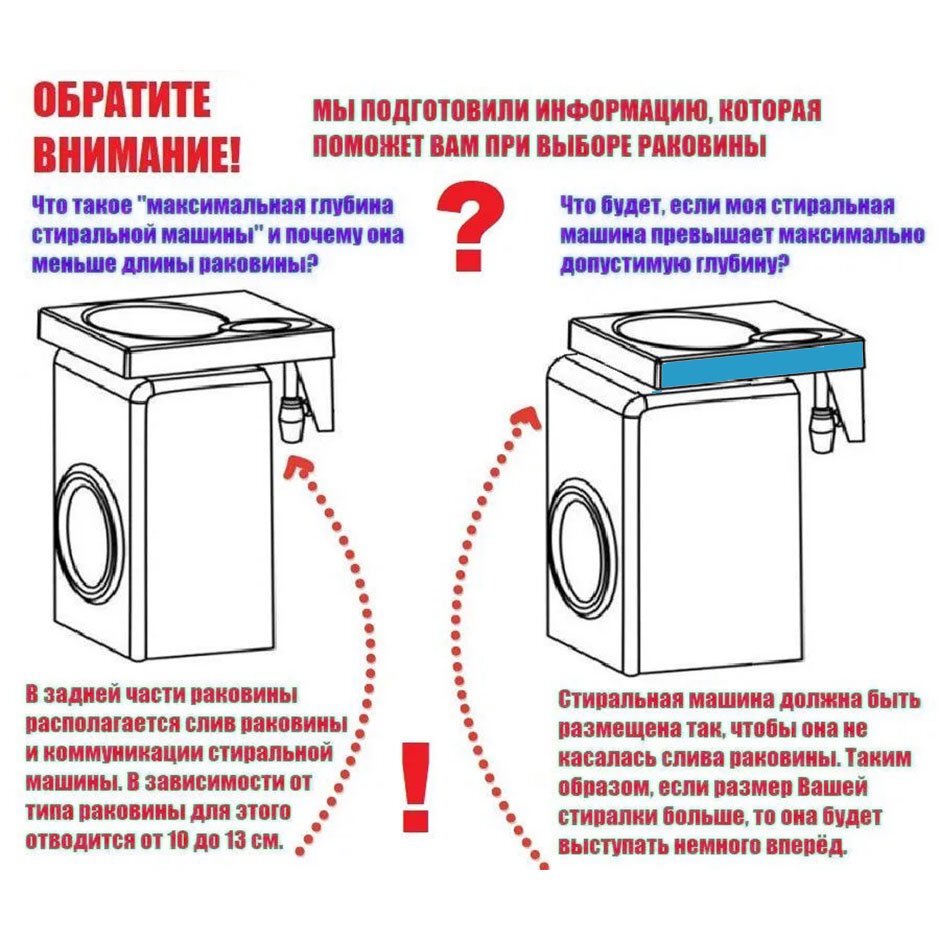 ОБРАТИТЕ ВНИМАНИЕ!

МЫ ПОДГОТОВИЛИ ИНФОРМАЦИЮ, КОТОРАЯ ПОМОЖЕТ ВАМ ПРИ ВЫБОРЕ РАКОВИНЫ

Что такое "максимальная глубина стиральной машины" и почему она меньше длины раковины?

?

Что будет, если моя стиральная машина превышает максимально допустимую глубину?

В задней части раковины располагается слив раковины и коммуникации стиральной машины. В зависимости от типа раковины для этого отводится от 10 до 13 см.

!

Стиральная машина должна быть размещена так, чтобы она не касалась слива раковины. Таким образом, если размер Вашей стиралки больше, то она будет выступать немного вперёд.