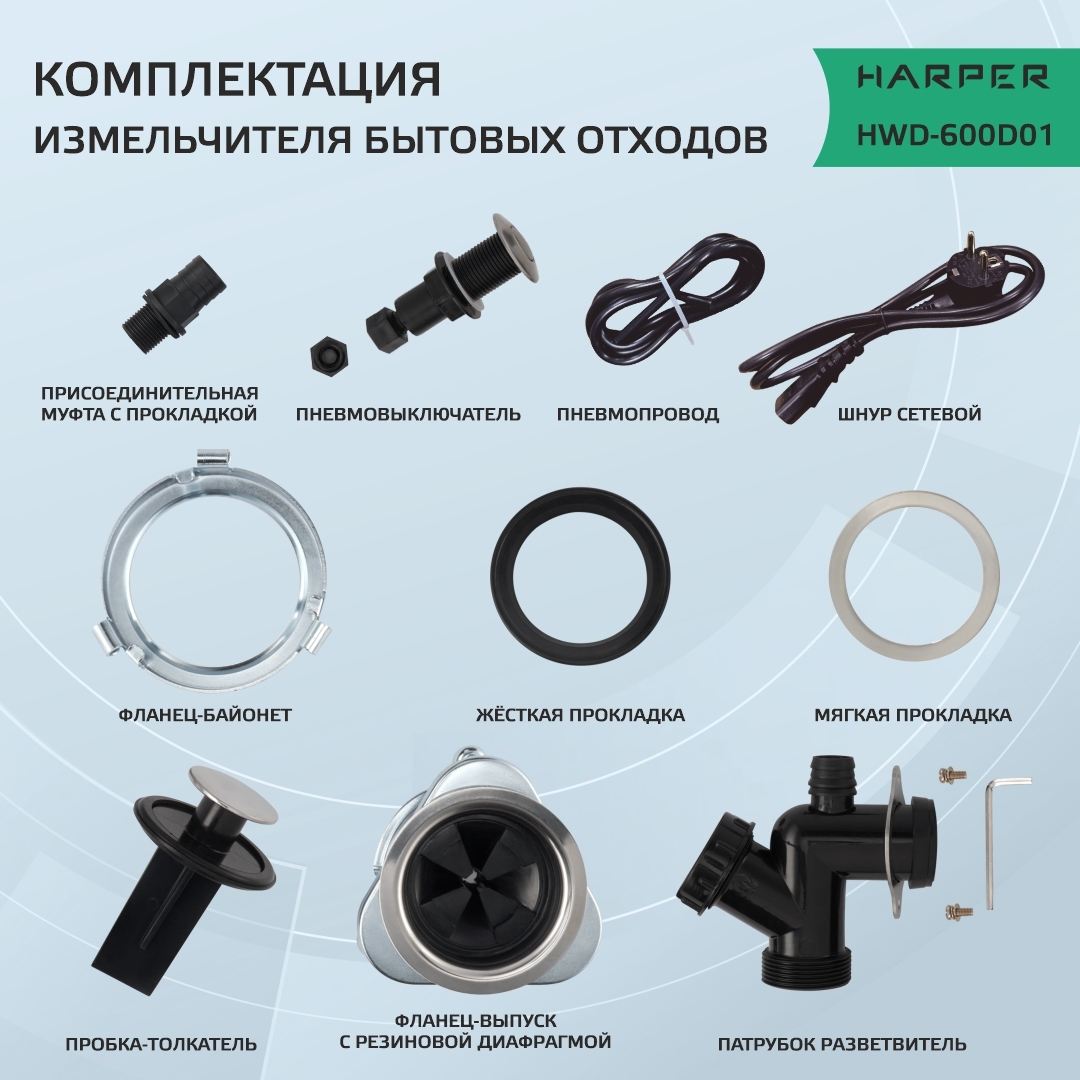 КОМПЛЕКТАЦИЯ
ИЗМЕЛЬЧИТЕЛЯ БЫТОВЫХ ОТХОДОВ

HARPER
HWD-600D01

ПРИСОЕДИНИТЕЛЬНАЯ МУФТА С ПРОКЛАДКОЙ

ПНЕВМОВЫКЛЮЧАТЕЛЬ

ПНЕВМОПРОВОД

ШНУР СЕТЕВОЙ

ФЛАНЕЦ-БАЙОНЕТ

ЖЁСТКАЯ ПРОКЛАДКА

МЯГКАЯ ПРОКЛАДКА

ПРОБКА-ТОЛКАТЕЛЬ

ФЛАНЕЦ-ВЫПУСК С РЕЗИНОВОЙ ДИАФРАГМОЙ

ПАТРУБОК РАЗВЕТВИТЕЛЬ