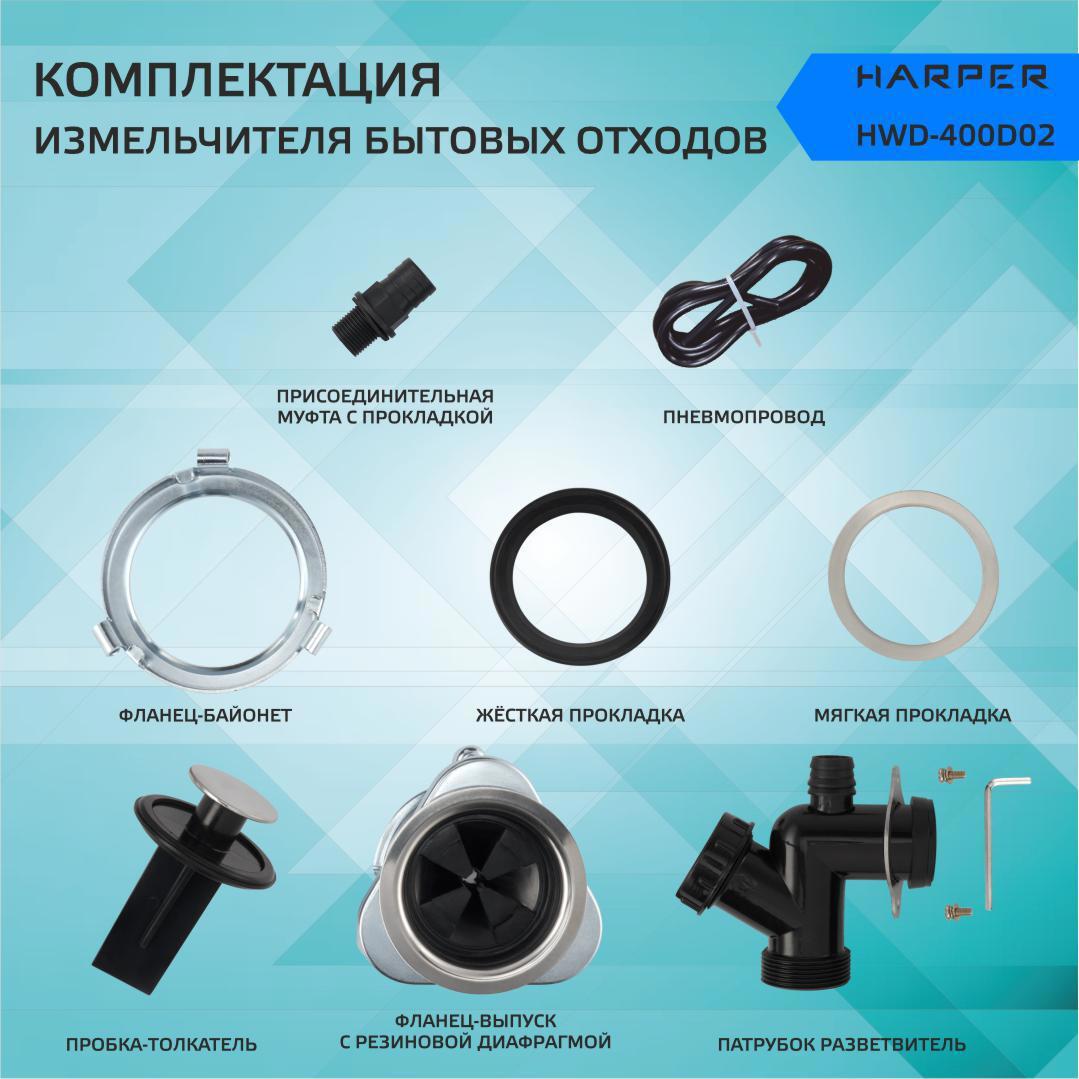 КОМПЛЕКТАЦИЯ
ИЗМЕЛЬЧИТЕЛЯ БЫТОВЫХ ОТХОДОВ

HARPER
HWD-400D02

ПРИСОЕДИНИТЕЛЬНАЯ МУФТА С ПРОКЛАДКОЙ

ПНЕВМОПРОВОД

ФЛАНЕЦ-БАЙОНЕТ

ЖЁСТКАЯ ПРОКЛАДКА

МЯГКАЯ ПРОКЛАДКА

ПРОБКА-ТОЛКАТЕЛЬ

ФЛАНЕЦ-ВЫПУСК С РЕЗИНОВОЙ ДИАФРАГМОЙ

ПАТРУБОК РАЗВЕТВИТЕЛЬ