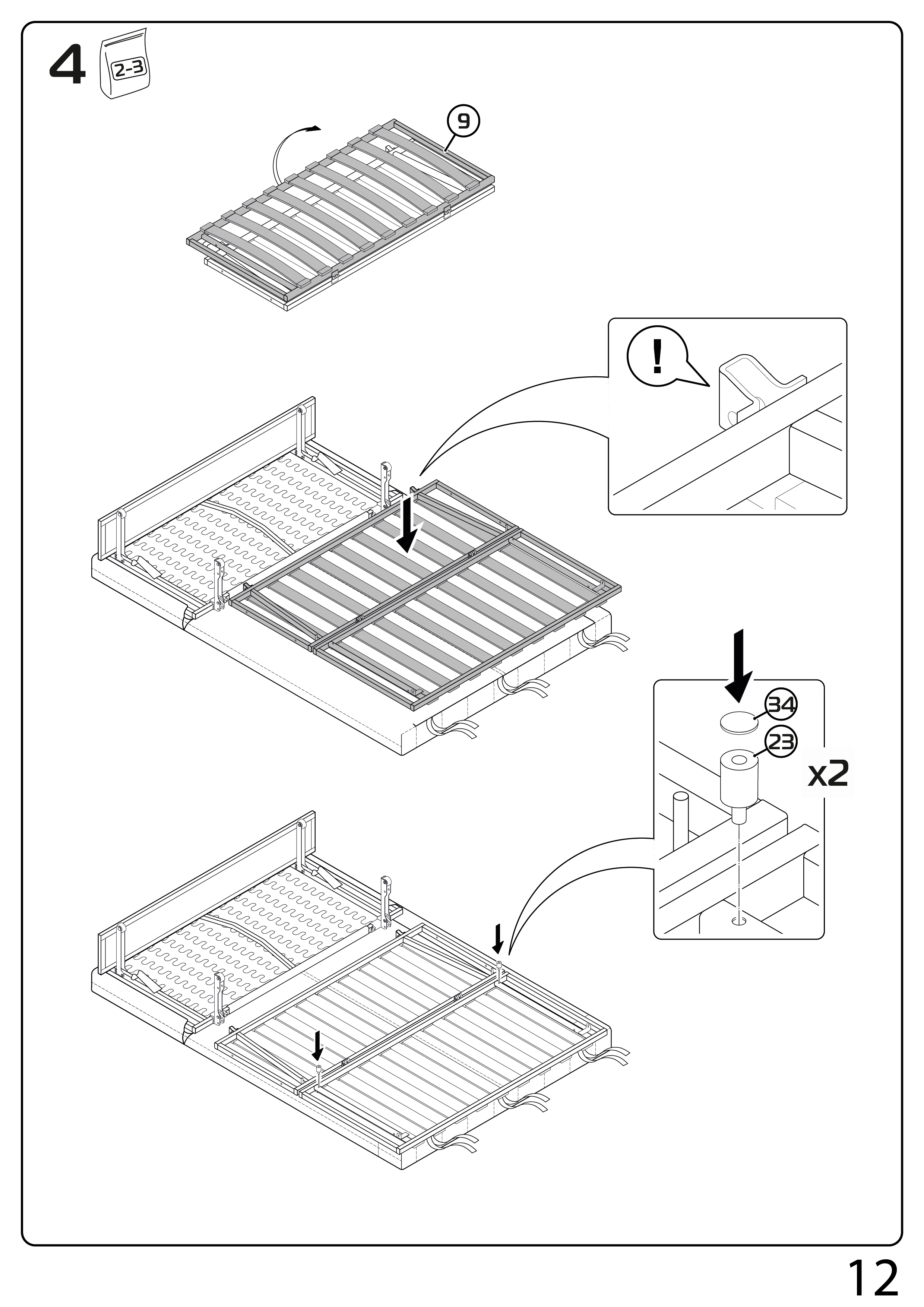 4
2-3
9
!
34
23
x2
12