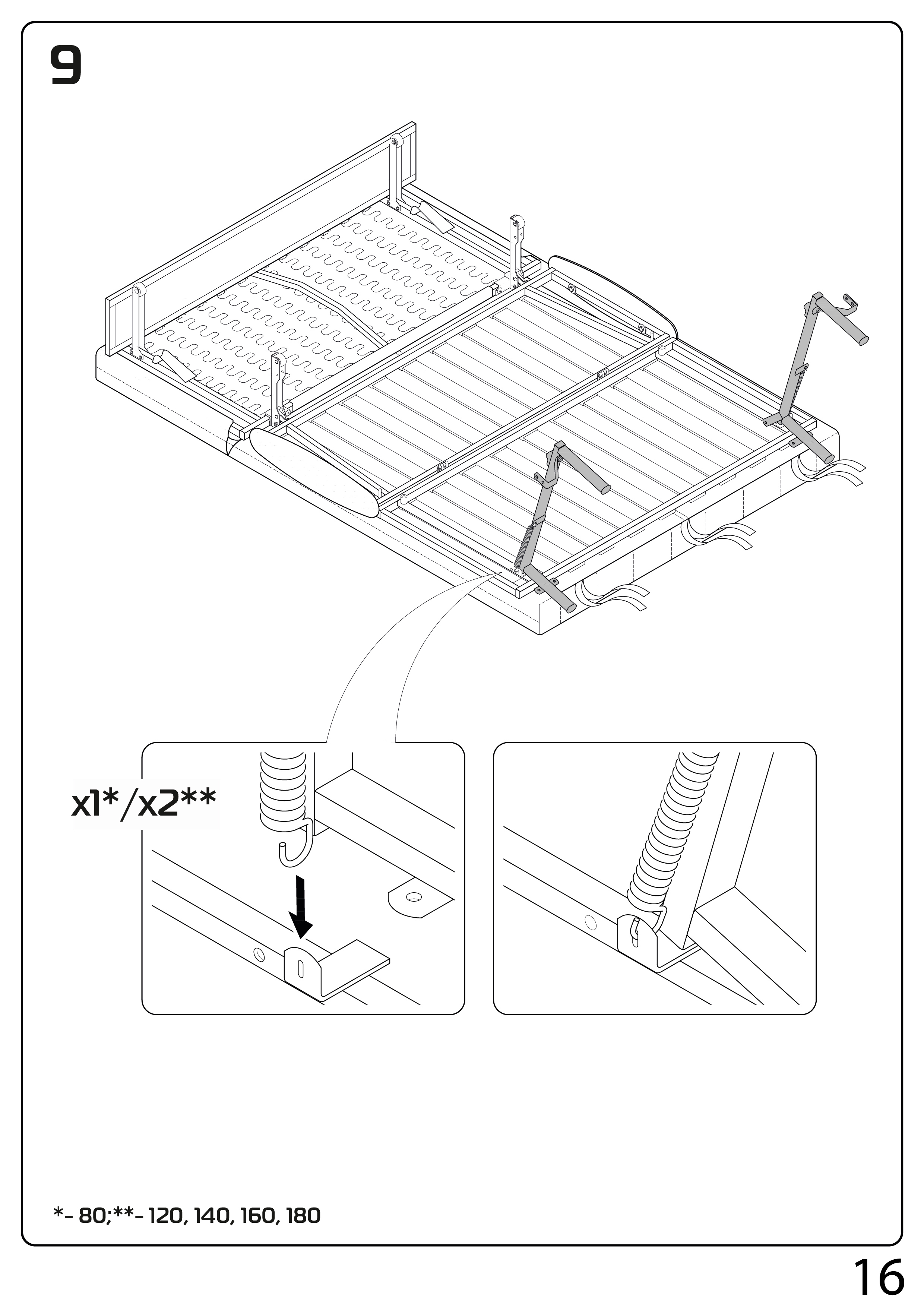 9

x1*/x2**

*- 80;**- 120, 140, 160, 180

16