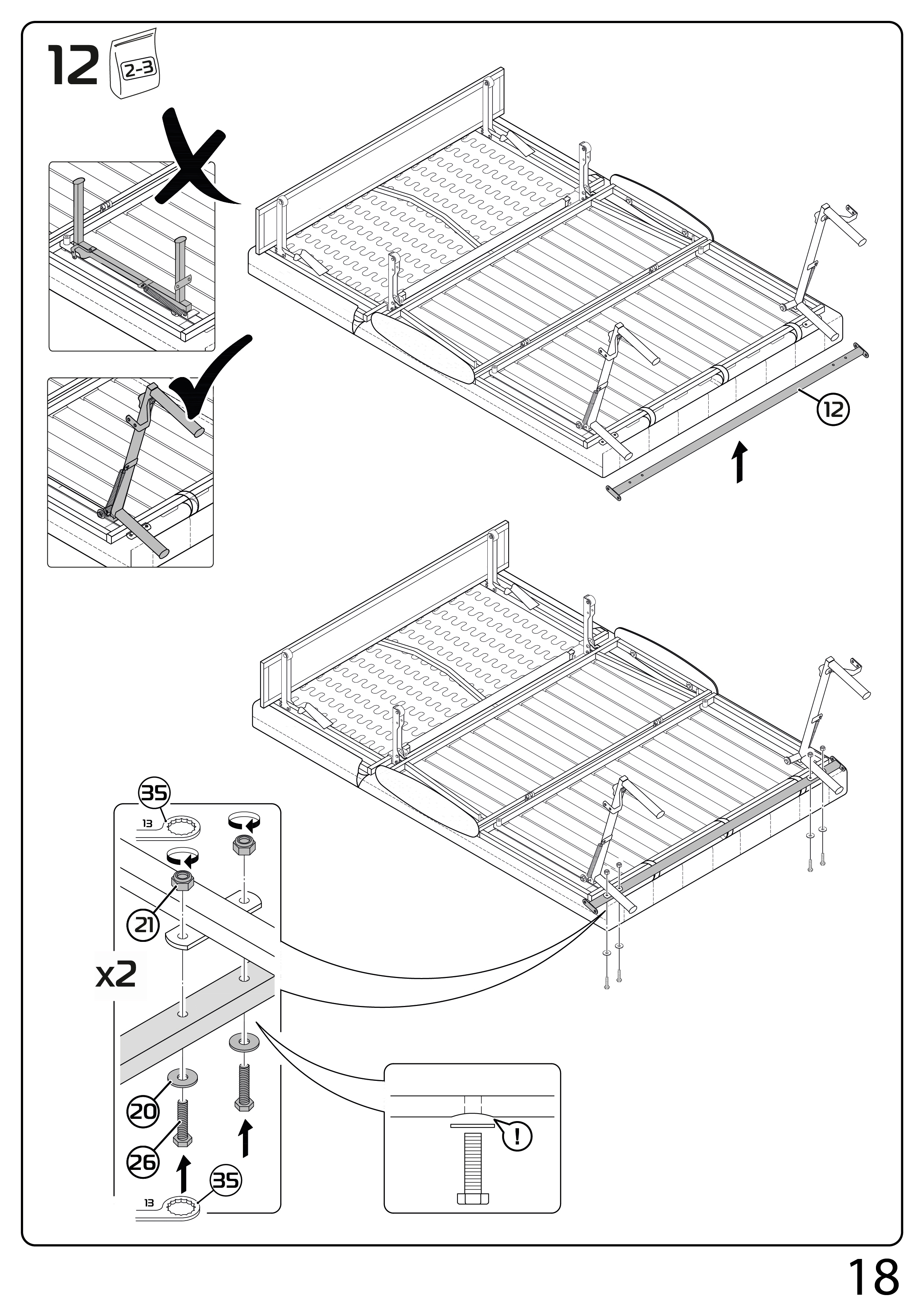 12
2-3

12

35
13
21
x2
20
26
35
13
!

18