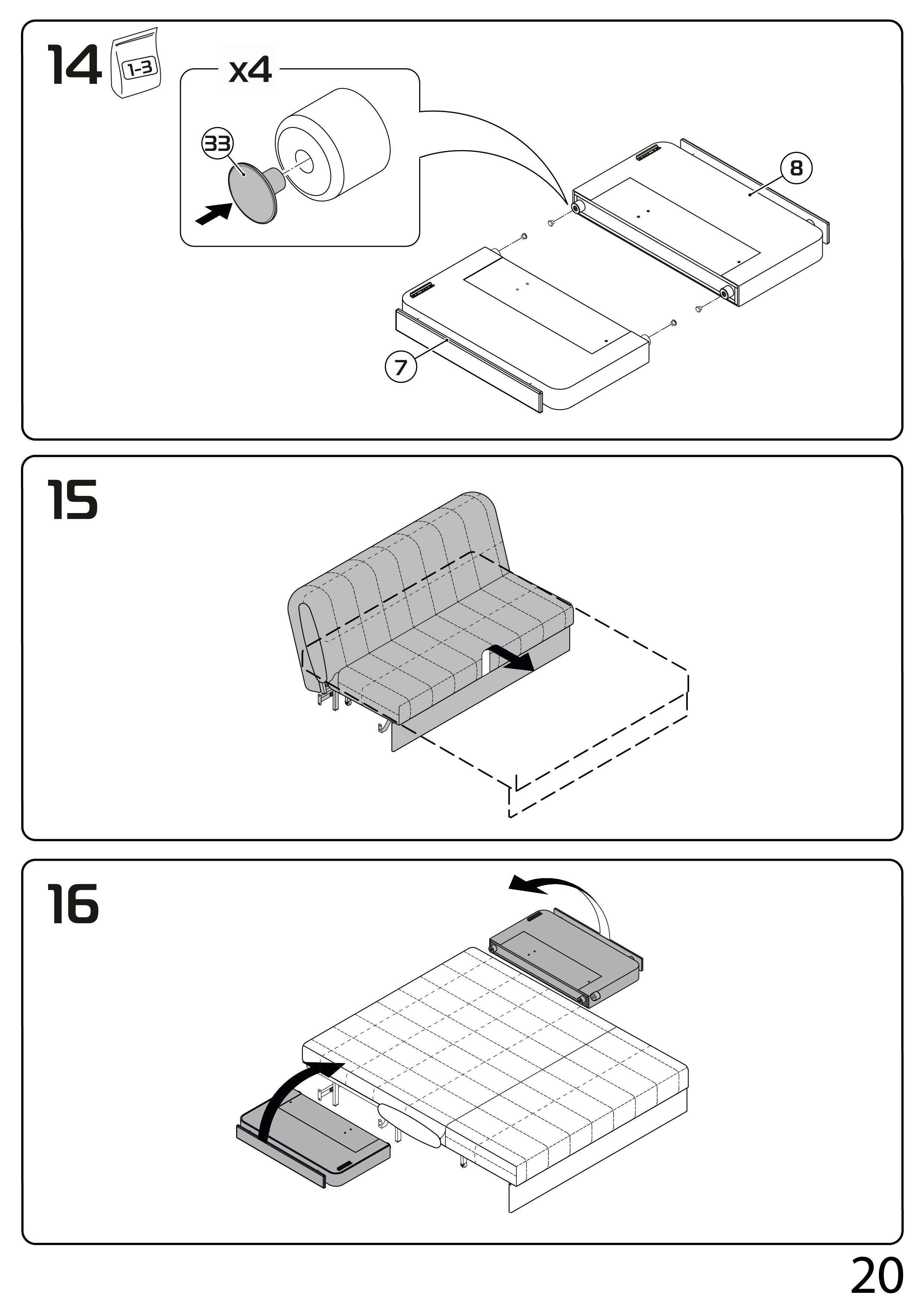 14

1-3

x4

33

8

7

15

16

20