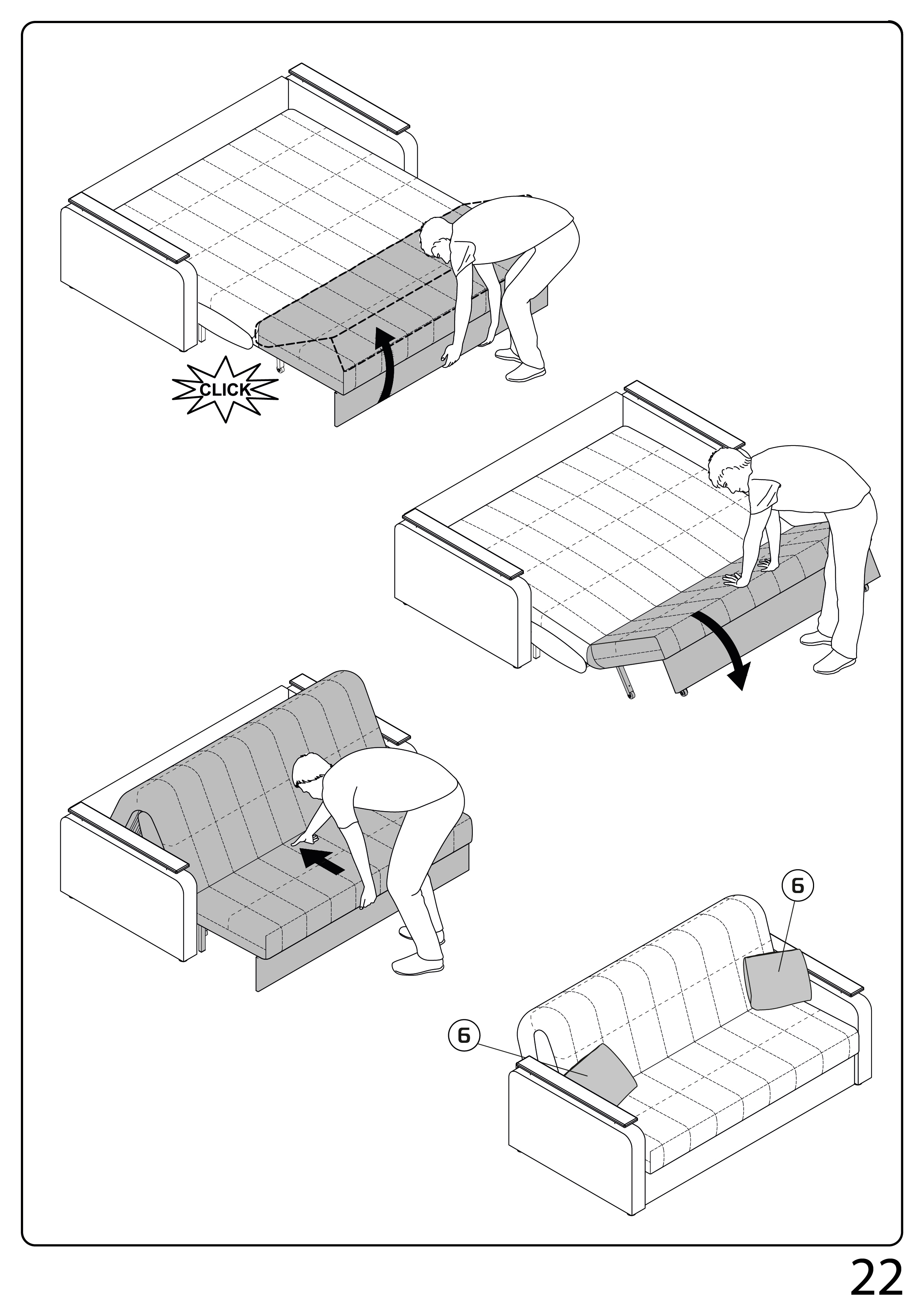 CLICK

6

6

22