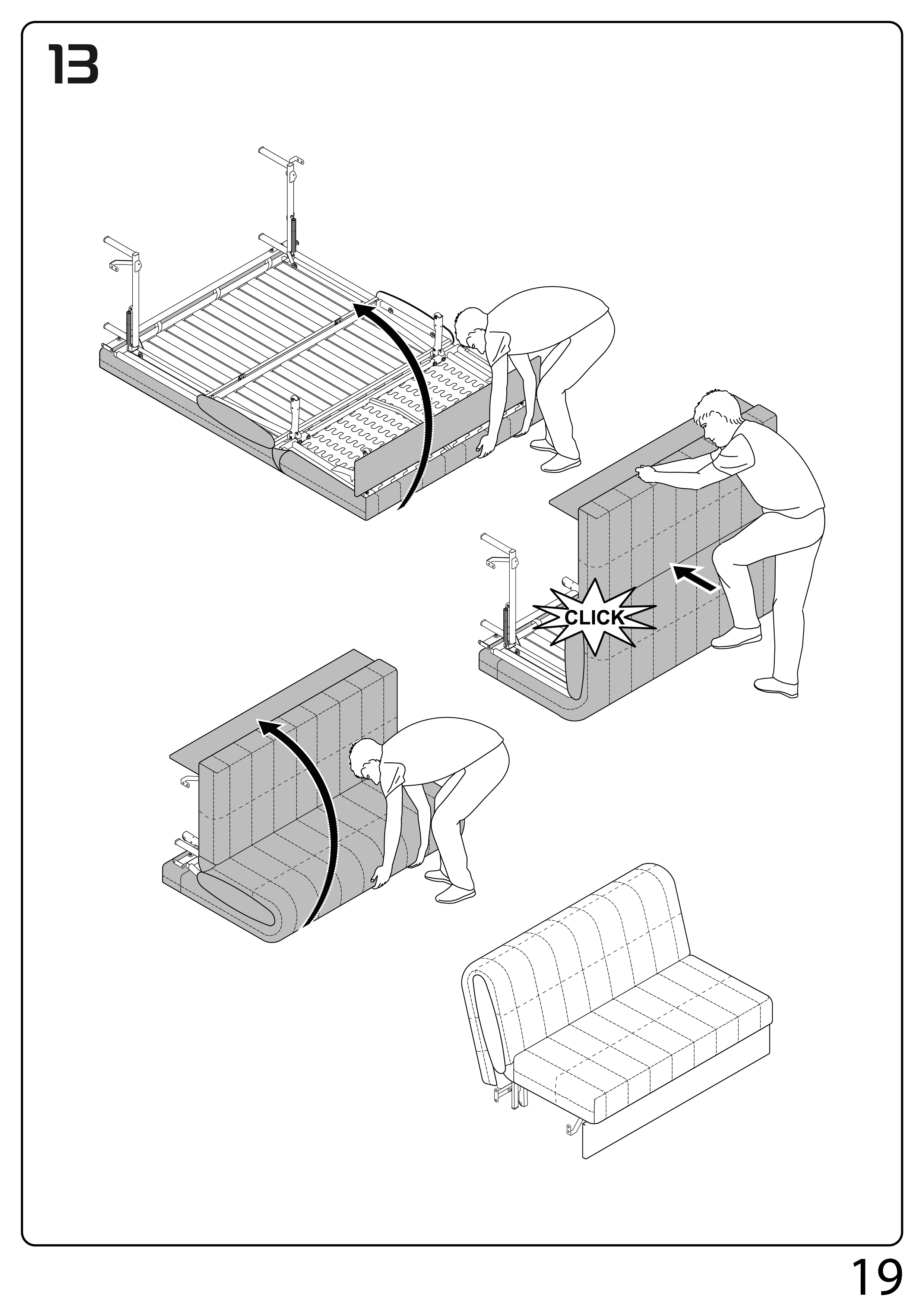 13

CLICK

19