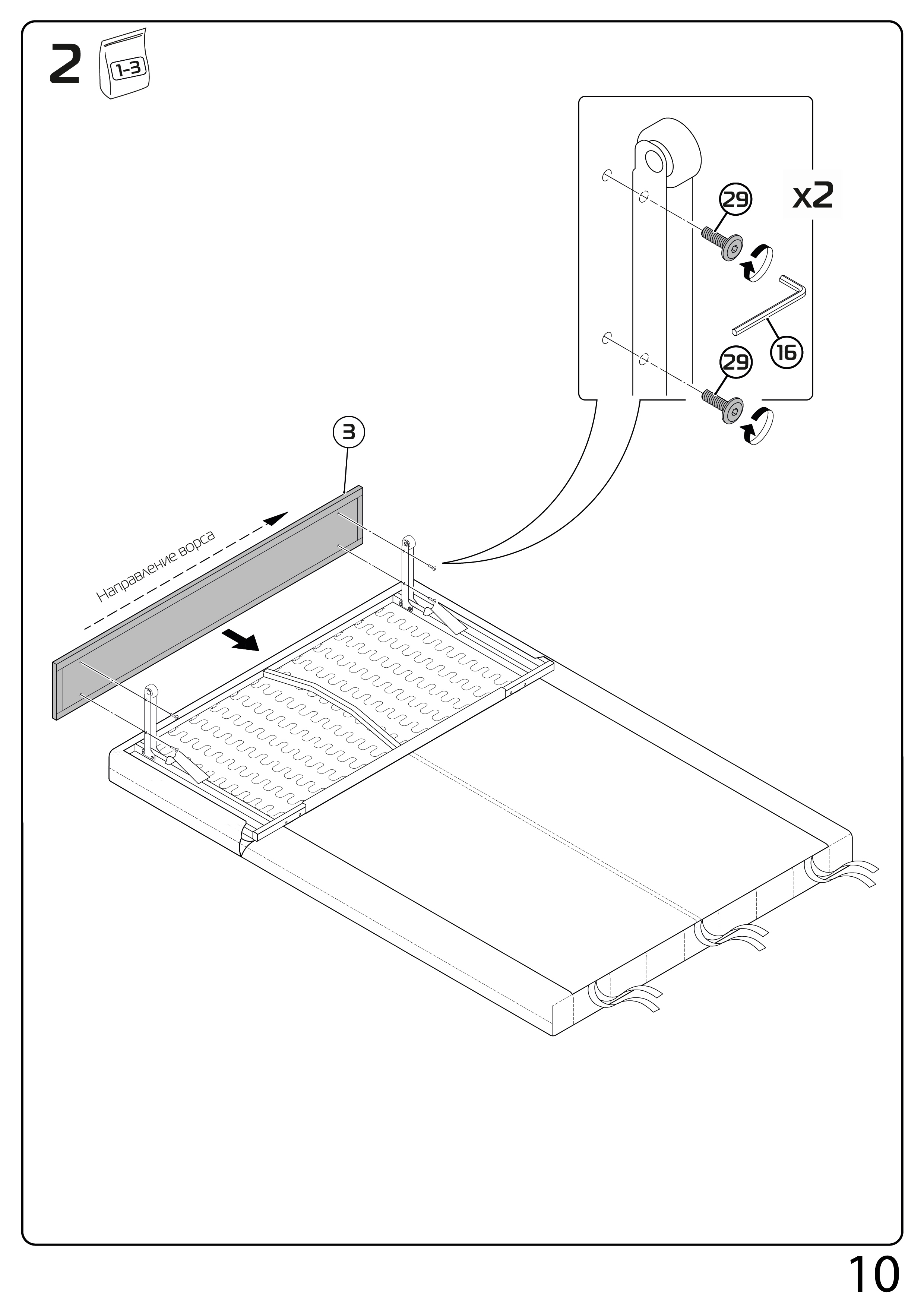 2
1-3
x2
29
16
29
3
Направление ворса
10