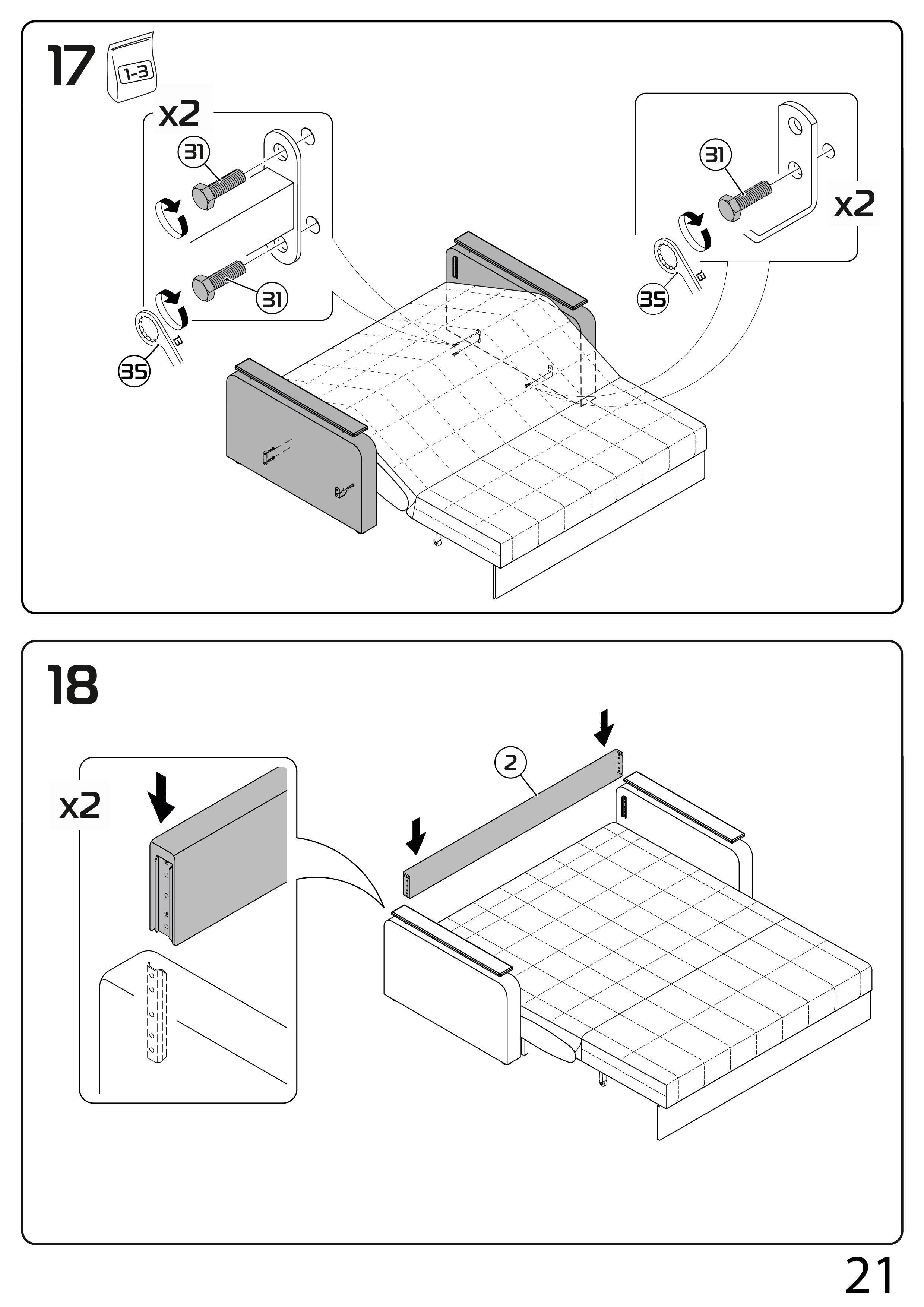 17
1-3
x2
31
31
35
13
31
x2
35
13

18
x2
2

21