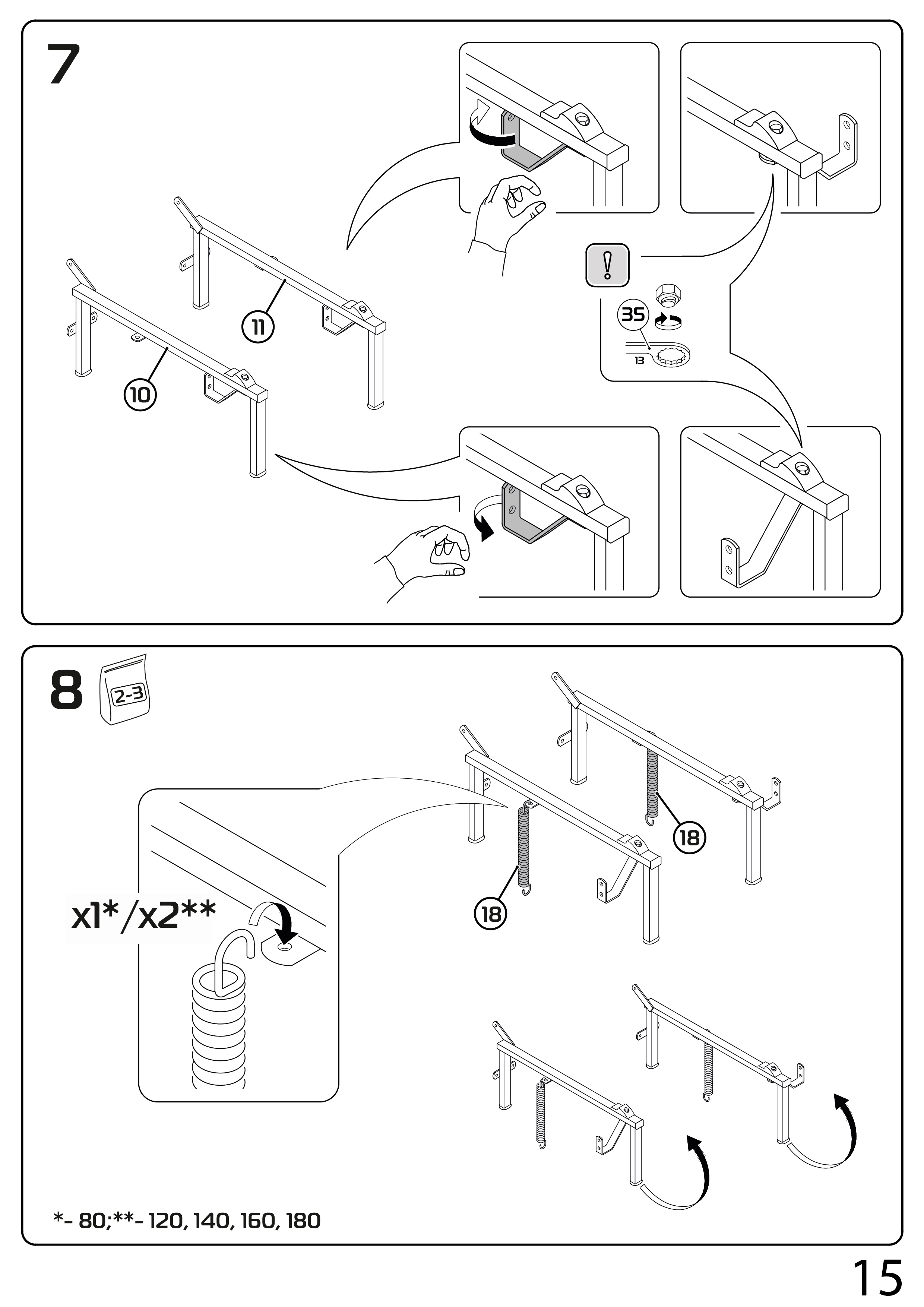 7

11

10

!

35

13

8

2-3

x1*/x2**

18

18

*- 80;**- 120, 140, 160, 180

15