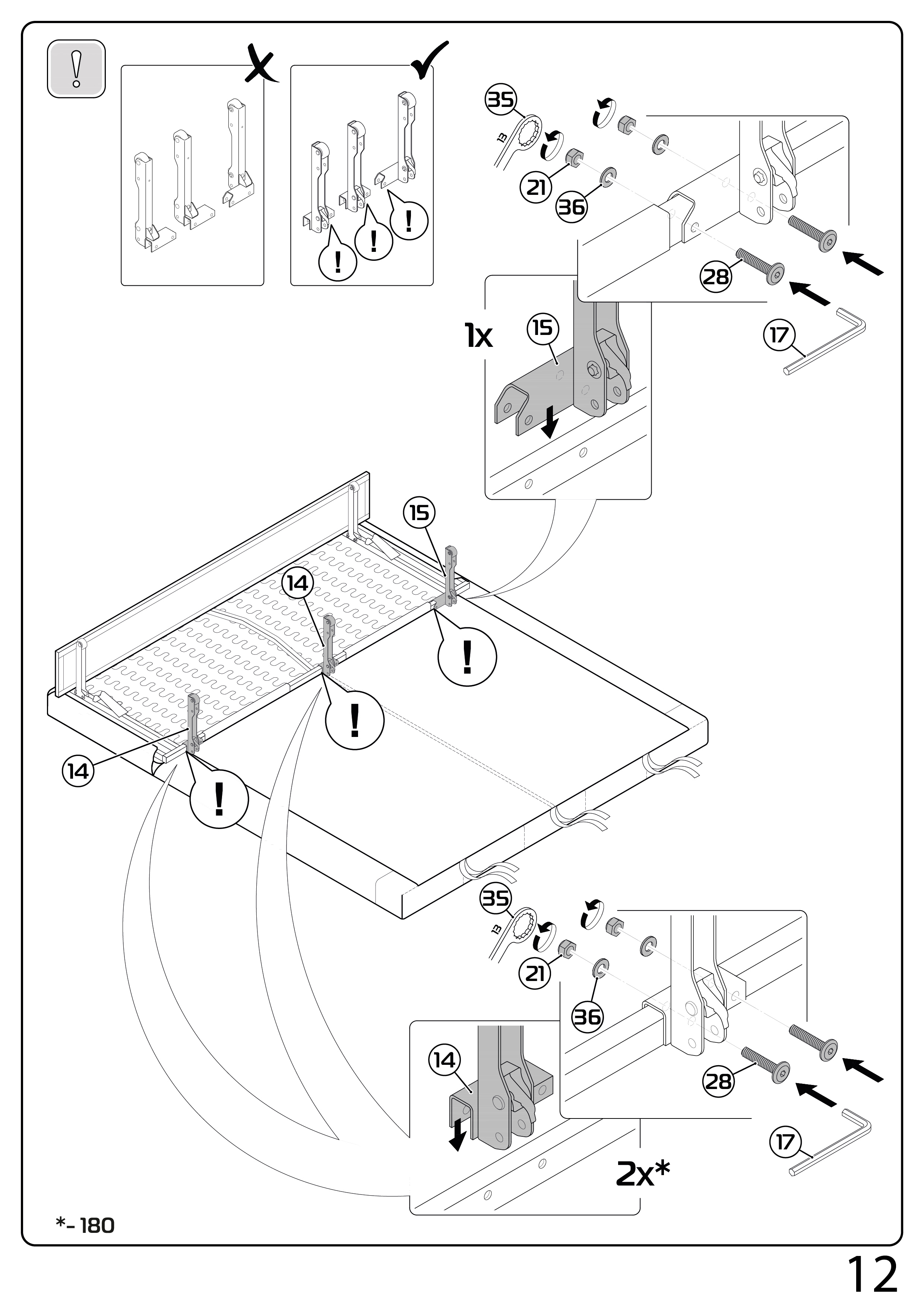 !

!
!
!

35
13
21
36
28
17
1x
15

15
14
!
!
14
!

35
13
21
36
28
17
14
2x*

*- 180

12