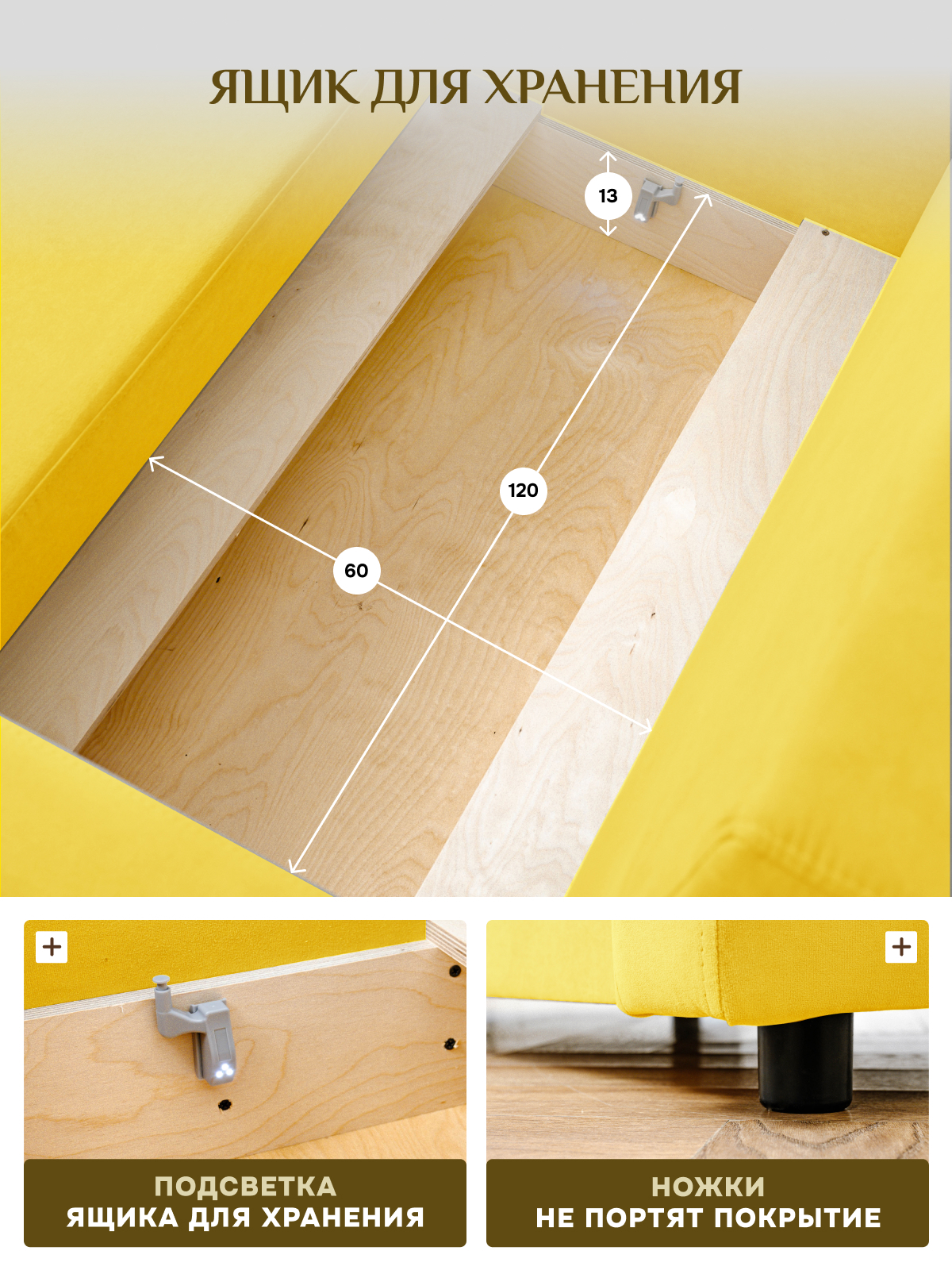 ЯЩИК ДЛЯ ХРАНЕНИЯ

13

120

60

+

+

ПОДСВЕТКА ЯЩИКА ДЛЯ ХРАНЕНИЯ

НОЖКИ НЕ ПОРТЯТ ПОКРЫТИЕ