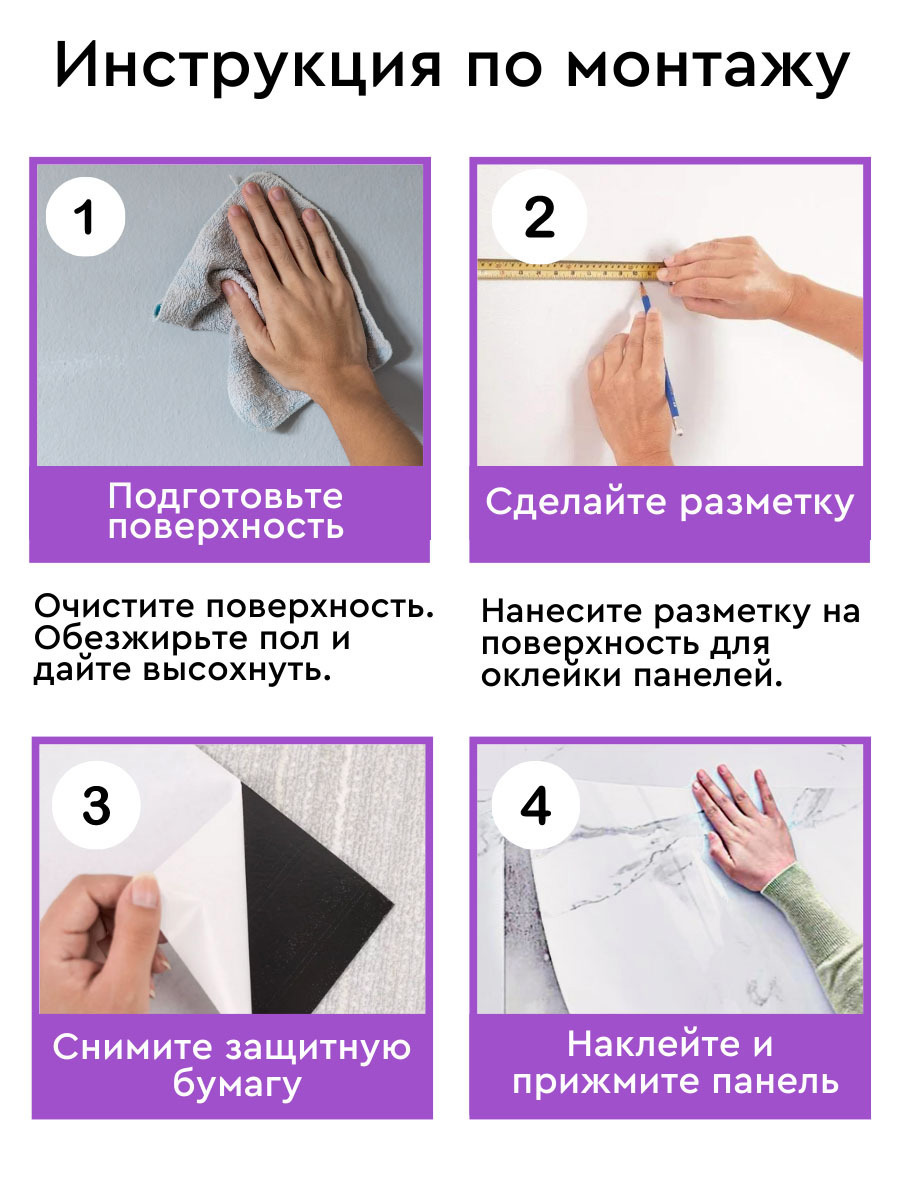 Инструкция по монтажу

1

Подготовьте поверхность

Очистите поверхность. Обезжирьте пол и дайте высохнуть.

2

Сделайте разметку

Нанесите разметку на поверхность для оклейки панелей.

3

Снимите защитную бумагу

4

Наклейте и прижмите панель