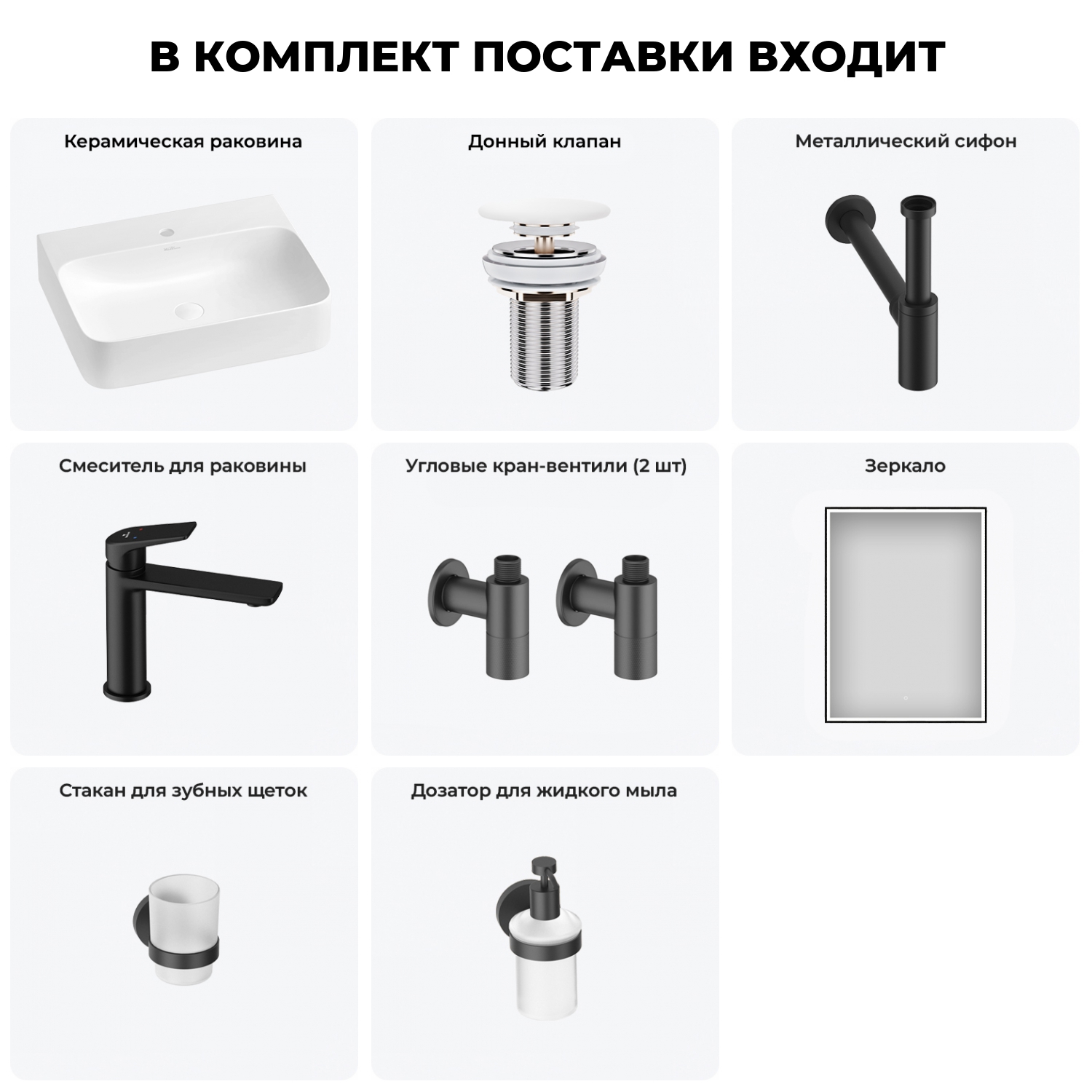 В КОМПЛЕКТ ПОСТАВКИ ВХОДИТ

Керамическая раковина

Донный клапан

Металлический сифон

Смеситель для раковины

Угловые кран-вентили (2 шт)

Зеркало

Стакан для зубных щеток

Дозатор для жидкого мыла